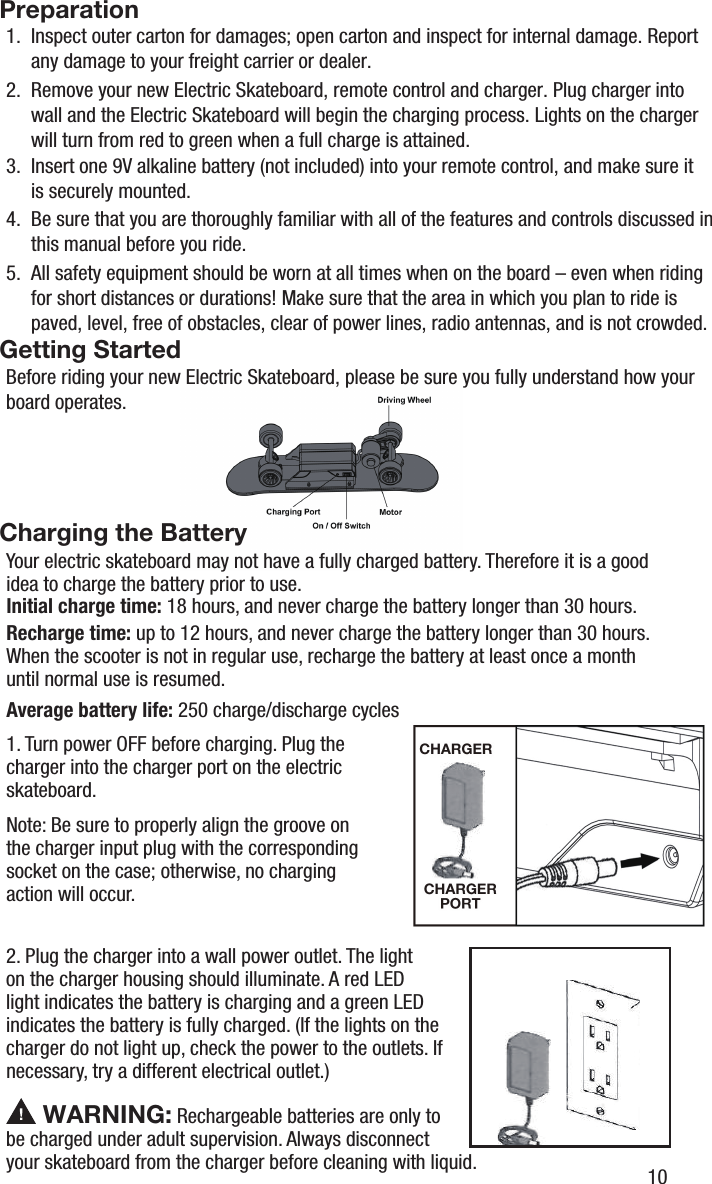 Preparation
1. Inspect outer carton for damages; open carton and inspect for internal damage. Report any damage to your freight carrier or dealer.
2. Remove your new Electric Skateboard, remote control and charger. Plug charger into wall and the Electric Skateboard will begin the charging process. Lights on the charger will turn from red to green when a full charge is attained.
3. Insert one 9V alkaline battery (not included) into your remote control, and make sure it is securely mounted.
4. Be sure that you are thoroughly familiar with all of the features and controls discussed in this manual before you ride.
5. All safety equipment should be worn at all times when on the board – even when riding for short distances or durations! Make sure that the area in which you plan to ride is paved, level, free of obstacles, clear of power lines, radio antennas, and is not crowded.

Getting Started
Before riding your new Electric Skateboard, please be sure you fully understand how your board operates.

Driving Wheel
Charging Port
On / Off Switch
Motor

Charging the Battery
Your electric skateboard may not have a fully charged battery. Therefore it is a good idea to charge the battery prior to use.
Initial charge time: 18 hours, and never charge the battery longer than 30 hours.
Recharge time: up to 12 hours, and never charge the battery longer than 30 hours. When the scooter is not in regular use, recharge the battery at least once a month until normal use is resumed.
Average battery life: 250 charge/discharge cycles

1. Turn power OFF before charging. Plug the charger into the charger port on the electric skateboard.

Note: Be sure to properly align the groove on the charger input plug with the corresponding socket on the case; otherwise, no charging action will occur.

CHARGER
CHARGER PORT

2. Plug the charger into a wall power outlet. The light on the charger housing should illuminate. A red LED light indicates the battery is charging and a green LED indicates the battery is fully charged. (If the lights on the charger do not light up, check the power to the outlets. If necessary, try a different electrical outlet.)

WARNING: Rechargeable batteries are only to be charged under adult supervision. Always disconnect your skateboard from the charger before cleaning with liquid.

10