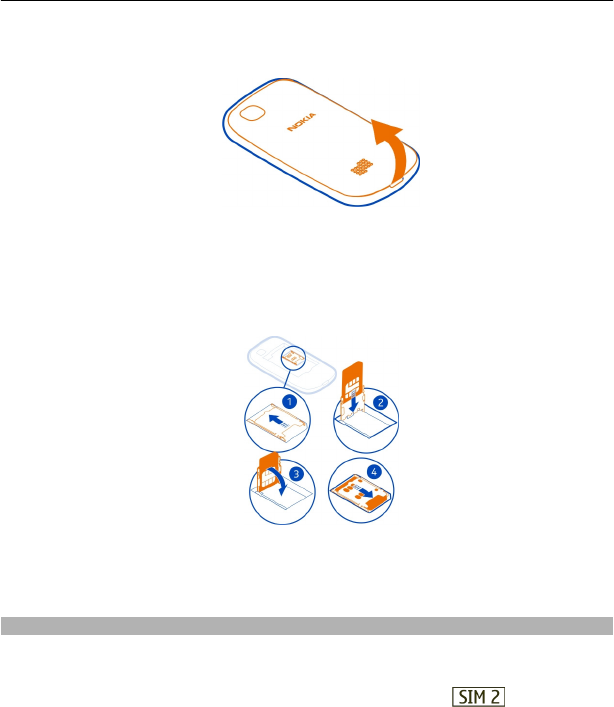 NOKIA

1

2

3

4

SIM 2