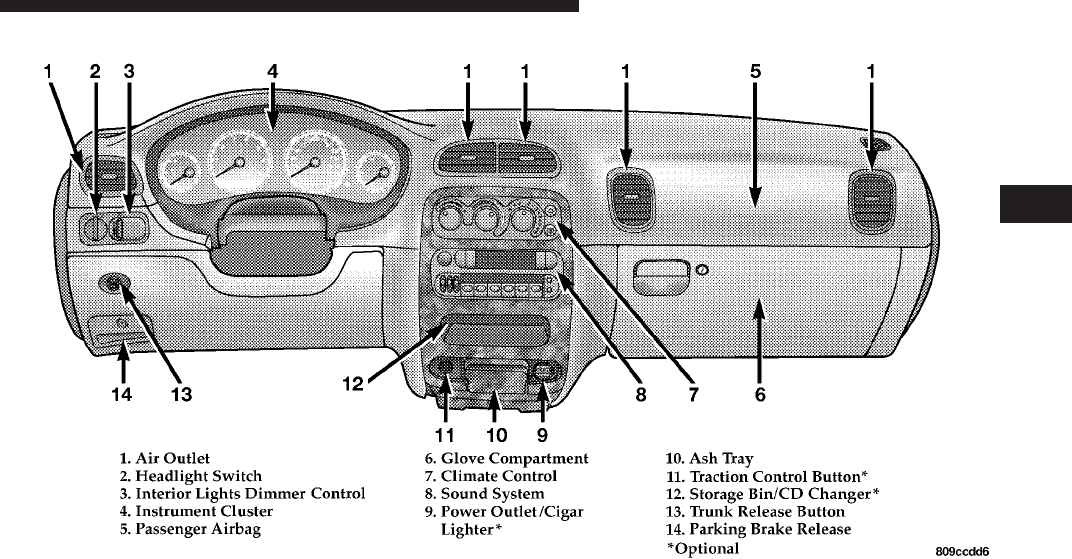 1 2 3 4 1 1 1 5 1

14 13 12 8 7 6

11 10 9

1. Air Outlet
2. Headlight Switch
3. Interior Lights Dimmer Control
4. Instrument Cluster
5. Passenger Airbag

6. Glove Compartment
7. Climate Control
8. Sound System
9. Power Outlet/Cigar Lighter*

10. Ash Tray
11. Traction Control Button*
12. Storage Bin/CD Changer*
13. Trunk Release Button
14. Parking Brake Release
*Optional

809ccdd6