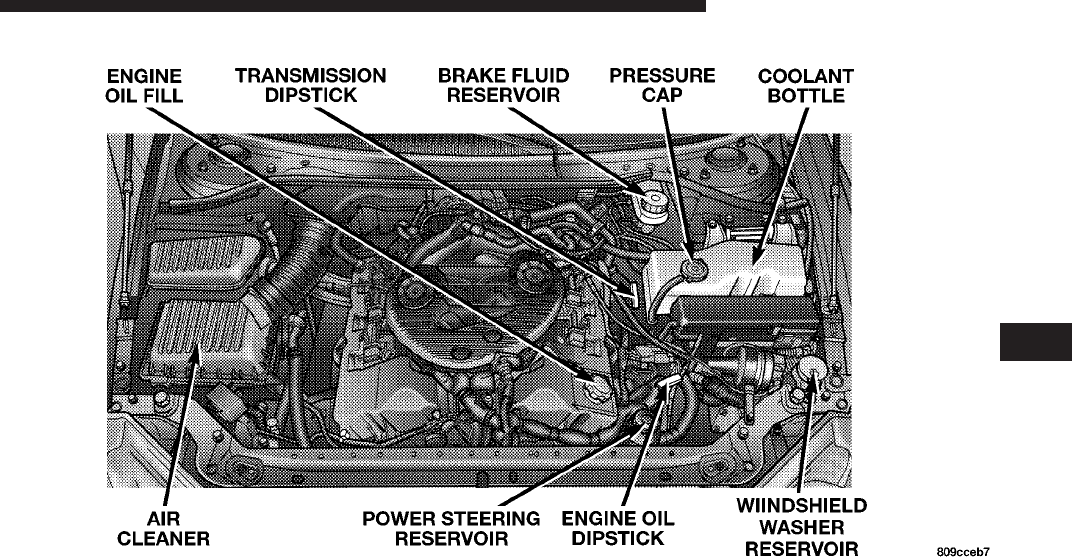 ENGINE OIL FILL

TRANSMISSION DIPSTICK

BRAKE FLUID RESERVOIR

PRESSURE CAP

COOLANT BOTTLE

AIR CLEANER

POWER STEERING RESERVOIR

ENGINE OIL DIPSTICK

WIINDSHIELD WASHER RESERVOIR

809cceb7