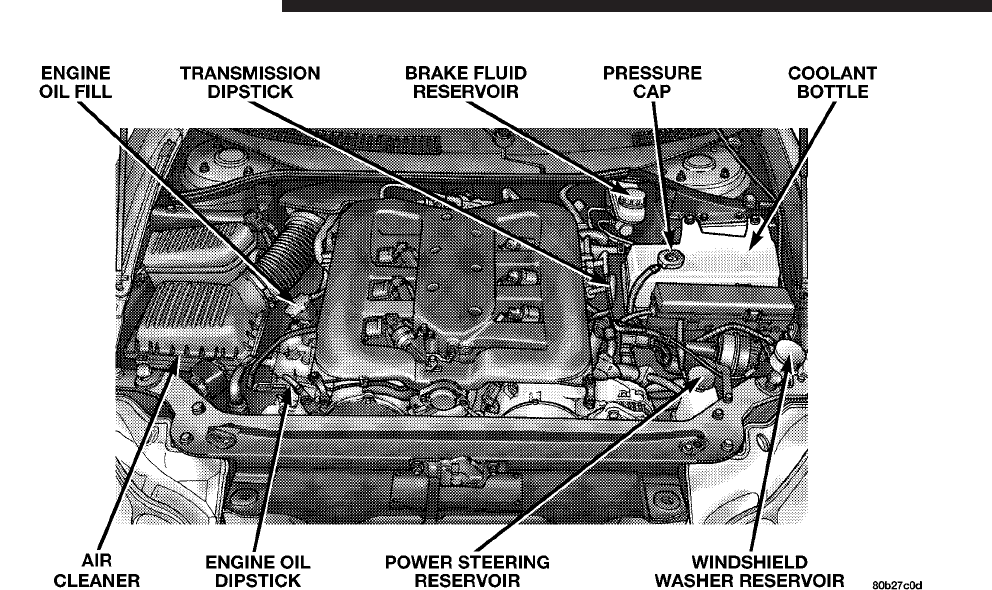 ENGINE OIL FILL

TRANSMISSION DIPSTICK

BRAKE FLUID RESERVOIR

PRESSURE CAP

COOLANT BOTTLE

AIR CLEANER

ENGINE OIL DIPSTICK

POWER STEERING RESERVOIR

WINDSHIELD WASHER RESERVOIR

80b27c0d