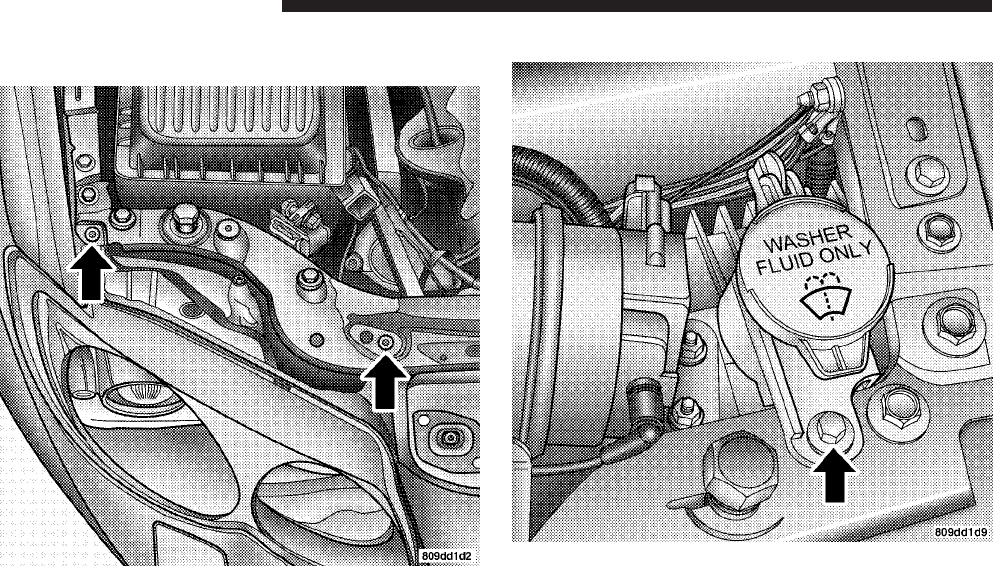 809dd1d2

WASHER FLUID ONLY

809dd1d9