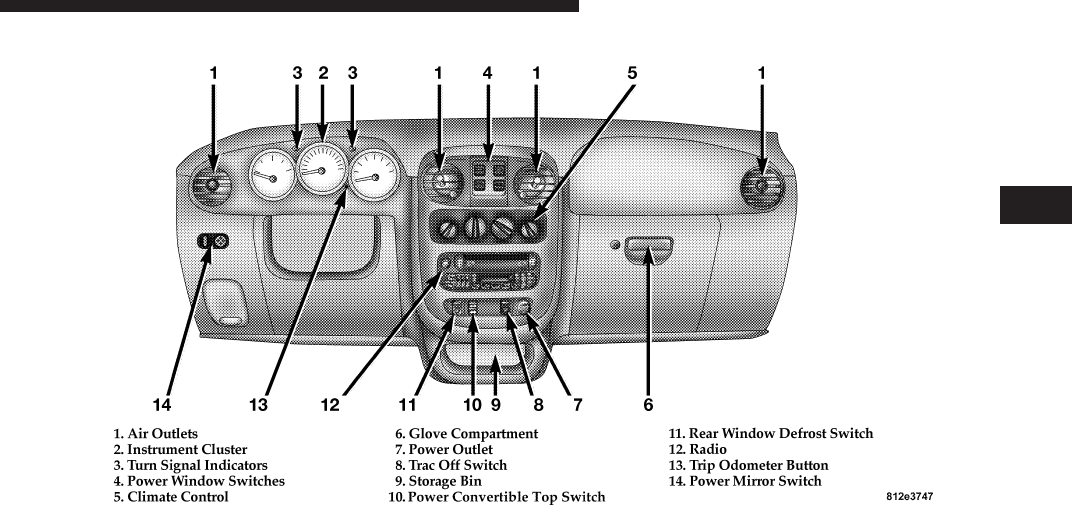 1 3 2 3 1 4 1 5 1

14 13 12 11 10 9 8 7 6

1. Air Outlets
2. Instrument Cluster
3. Turn Signal Indicators
4. Power Window Switches
5. Climate Control

6. Glove Compartment
7. Power Outlet
8. Trac Off Switch
9. Storage Bin
10. Power Convertible Top Switch

11. Rear Window Defrost Switch
12. Radio
13. Trip Odometer Button
14. Power Mirror Switch

812e3747