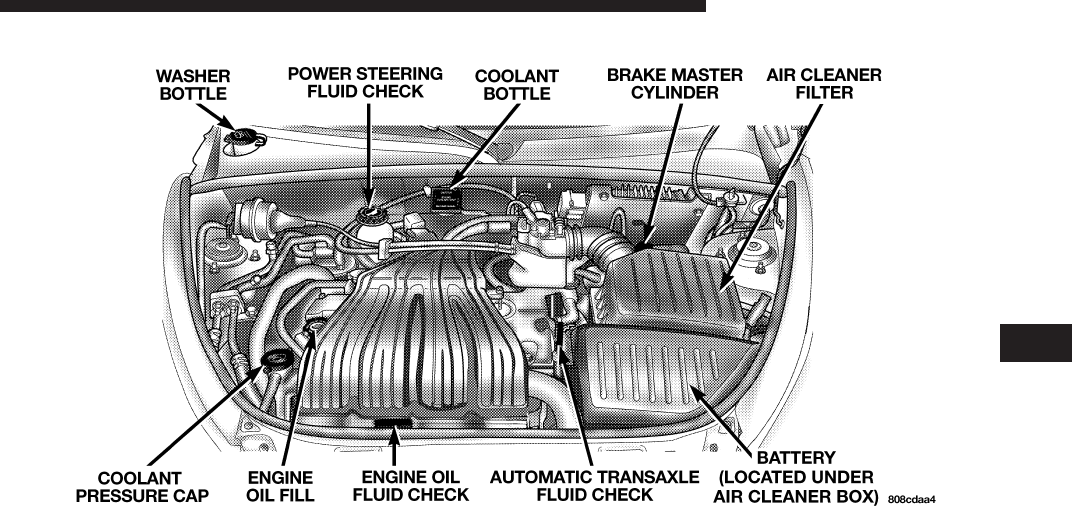 WASHER BOTTLE

POWER STEERING FLUID CHECK

COOLANT BOTTLE

BRAKE MASTER CYLINDER

AIR CLEANER FILTER

COOLANT PRESSURE CAP

ENGINE OIL FILL

ENGINE OIL FLUID CHECK

AUTOMATIC TRANSAXLE FLUID CHECK

BATTERY (LOCATED UNDER AIR CLEANER BOX)

808cdaa4