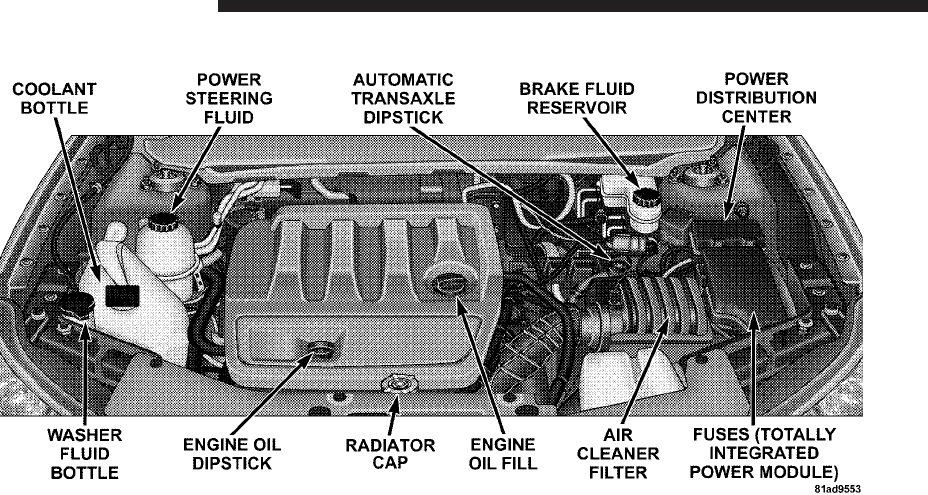 COOLANT BOTTLE

POWER STEERING FLUID

AUTOMATIC TRANSAXLE DIPSTICK

BRAKE FLUID RESERVOIR

POWER DISTRIBUTION CENTER

WASHER FLUID BOTTLE

ENGINE OIL DIPSTICK

RADIATOR CAP

ENGINE OIL FILL

AIR CLEANER FILTER

FUSES (TOTALLY INTEGRATED POWER MODULE)

81ad9553