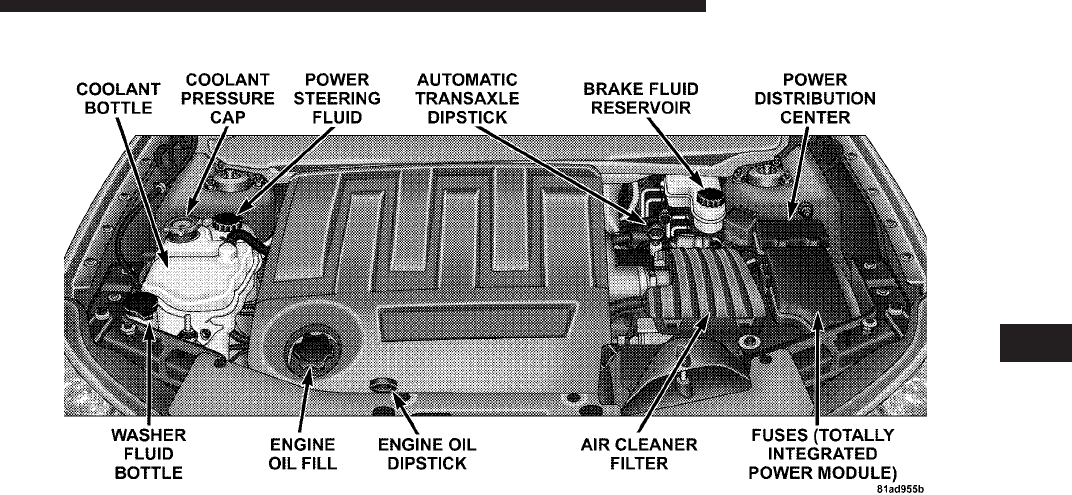 COOLANT BOTTLE

COOLANT PRESSURE CAP

POWER STEERING FLUID

AUTOMATIC TRANSAXLE DIPSTICK

BRAKE FLUID RESERVOIR

POWER DISTRIBUTION CENTER

WASHER FLUID BOTTLE

ENGINE OIL FILL

ENGINE OIL DIPSTICK

AIR CLEANER FILTER

FUSES (TOTALLY INTEGRATED POWER MODULE)

81ad955b