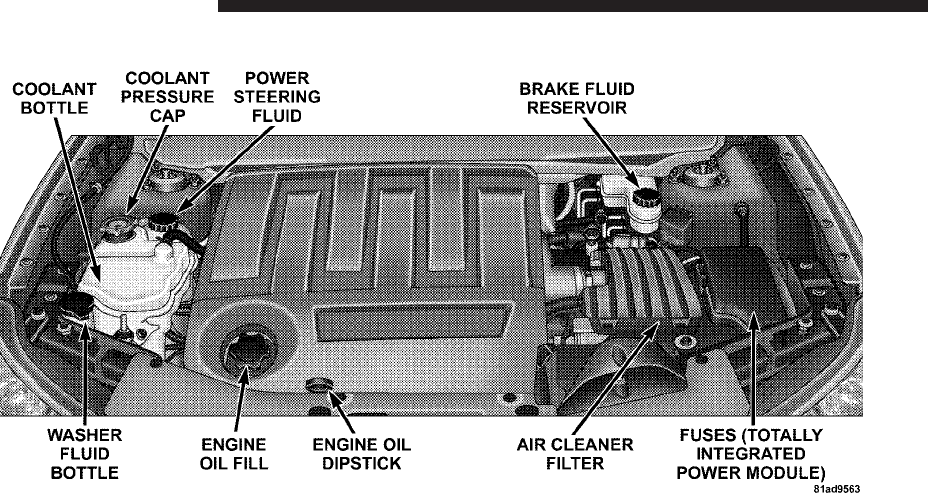 COOLANT BOTTLE

COOLANT PRESSURE CAP

POWER STEERING FLUID

BRAKE FLUID RESERVOIR

WASHER FLUID BOTTLE

ENGINE OIL FILL

ENGINE OIL DIPSTICK

AIR CLEANER FILTER

FUSES (TOTALLY INTEGRATED POWER MODULE)

81ad9563