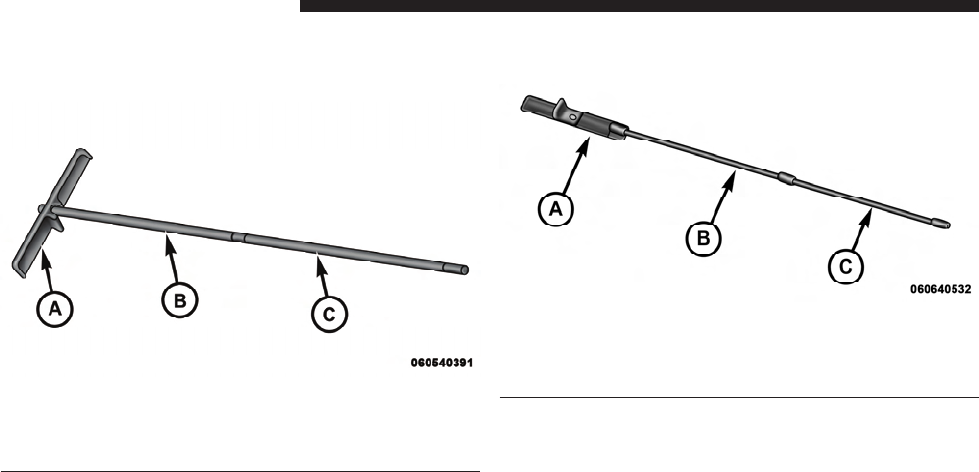 A

B

C

060540391

A

B

C

060640532