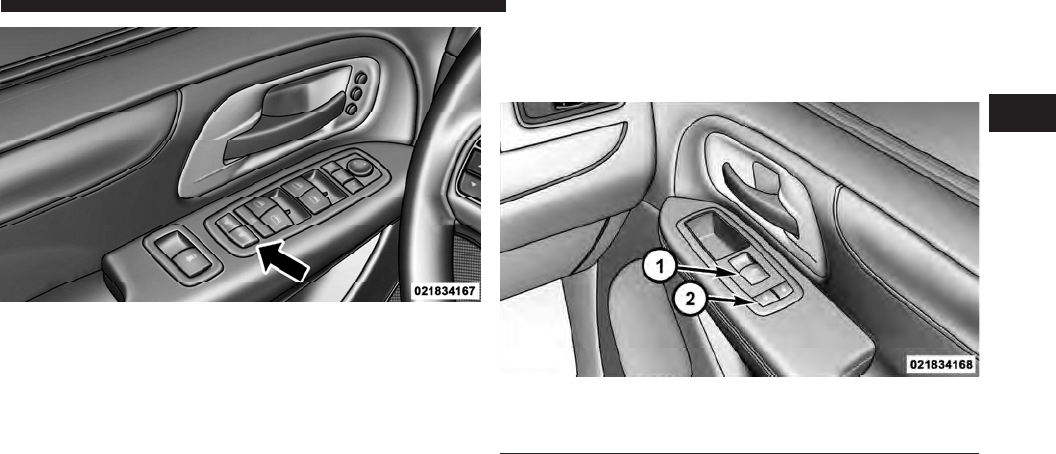 021834167

1
2
021834168