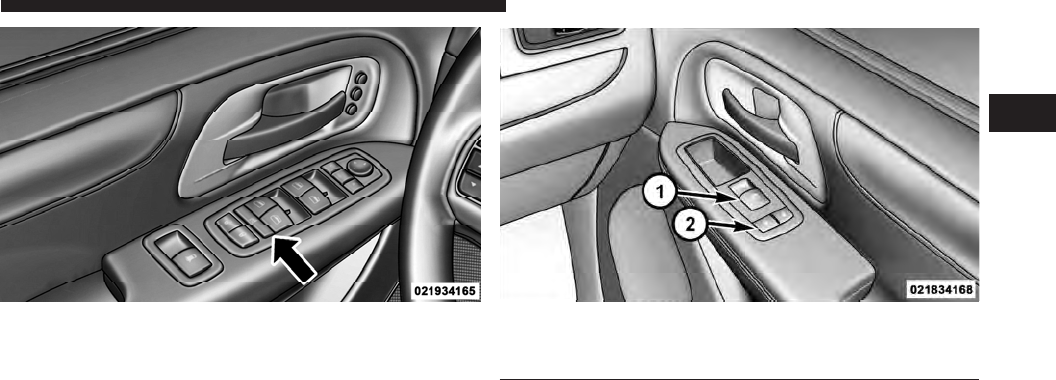 021934165

1
2
021834168