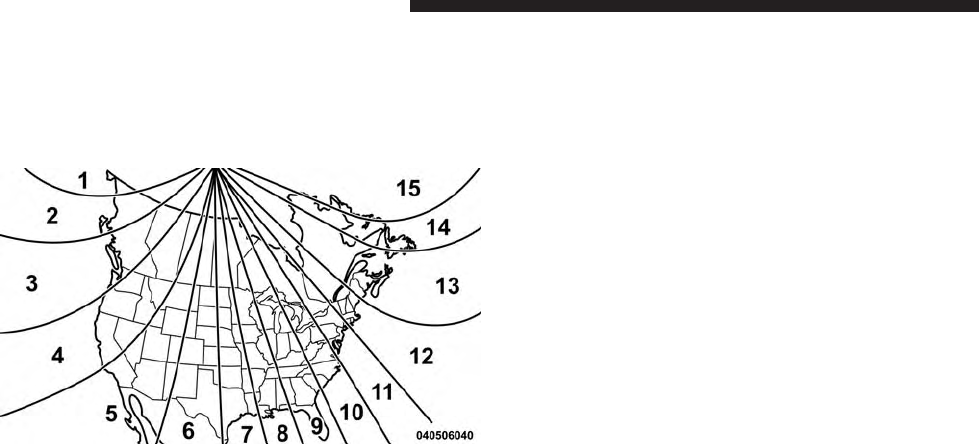 1
2
3
4
5
6
7
8
9
10
11
12
13
14
15
040506040