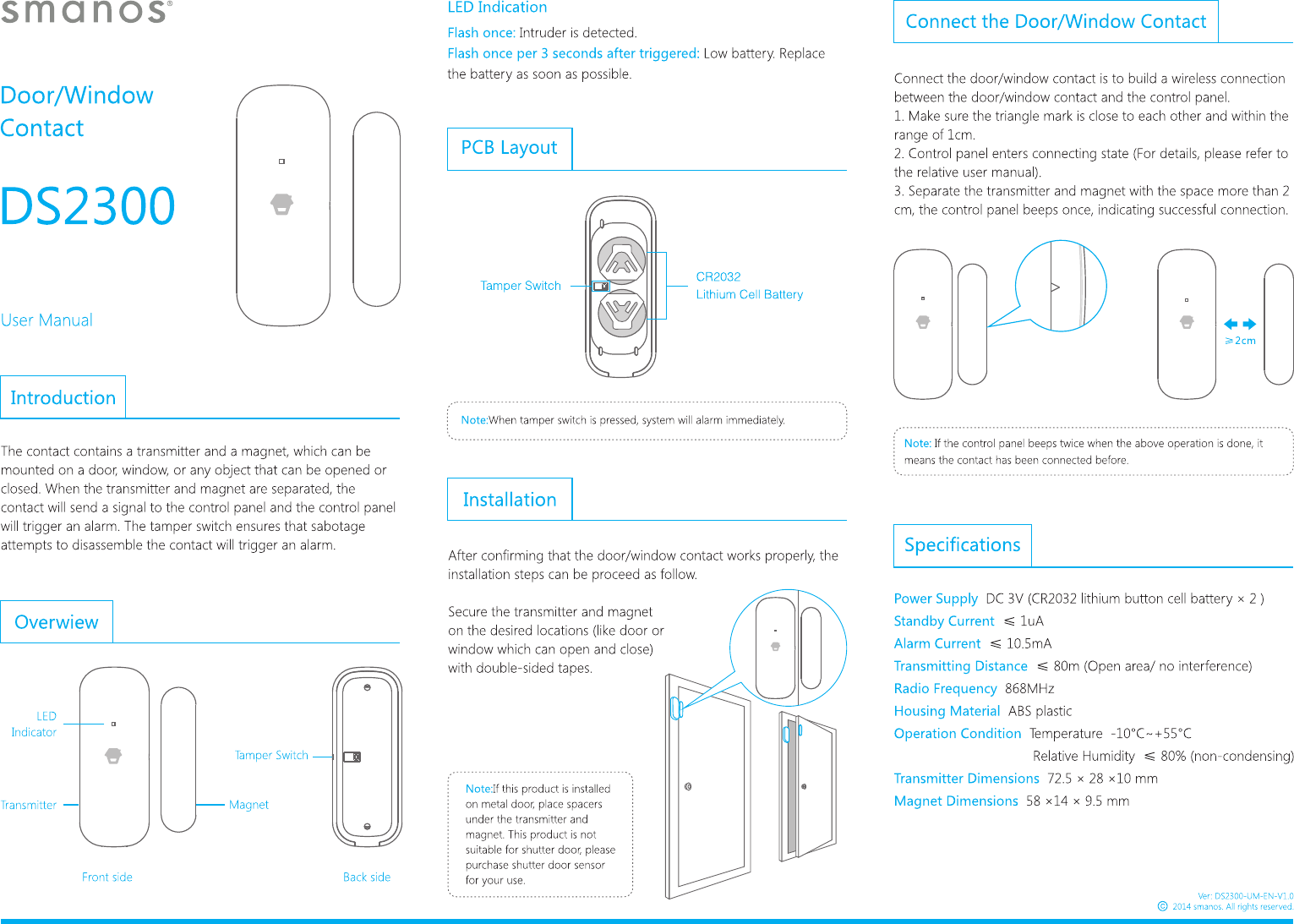 smanos®

Door/Window Contact

DS2300

User Manual

Introduction

The contact contains a transmitter and a magnet, which can be mounted on a door, window, or any object that can be opened or closed. When the transmitter and magnet are separated, the contact will send a signal to the control panel and the control panel will trigger an alarm. The tamper switch ensures that sabotage attempts to disassemble the contact will trigger an alarm.

Overwiew

LED Indicator

Transmitter

Magnet

Tamper Switch

Front side

Back side

LED Indication

Flash once: Intruder is detected.
Flash once per 3 seconds after triggered: Low battery. Replace the battery as soon as possible.

PCB Layout

Tamper Switch

CR2032 Lithium Cell Battery

Note:When tamper switch is pressed, system will alarm immediately.

Installation

After confirming that the door/window contact works properly, the installation steps can be proceed as follow.

Secure the transmitter and magnet on the desired locations (like door or window which can open and close) with double-sided tapes.

Note:If this product is installed on metal door, place spacers under the transmitter and magnet. This product is not suitable for shutter door, please purchase shutter door sensor for your use.

Connect the Door/Window Contact

Connect the door/window contact is to build a wireless connection between the door/window contact and the control panel.
1. Make sure the triangle mark is close to each other and within the range of 1cm.
2. Control panel enters connecting state (For details, please refer to the relative user manual).
3. Separate the transmitter and magnet with the space more than 2 cm, the control panel beeps once, indicating successful connection.

$\geqslant$2cm

Note: If the control panel beeps twice when the above operation is done, it means the contact has been connected before.

Specifications

Power Supply DC 3V (CR2032 lithium button cell battery × 2 )
Standby Current $\leqslant$ 1uA
Alarm Current $\leqslant$ 10.5mA
Transmitting Distance $\leqslant$ 80m (Open area/ no interference)
Radio Frequency 868MHz
Housing Material ABS plastic
Operation Condition Temperature -10°C~+55°C
Relative Humidity $\leqslant$ 80% (non-condensing)
Transmitter Dimensions 72.5 × 28 ×10 mm
Magnet Dimensions 58 ×14 × 9.5 mm

Ver: DS2300-UM-EN-V1.0
© 2014 smanos. All rights reserved.