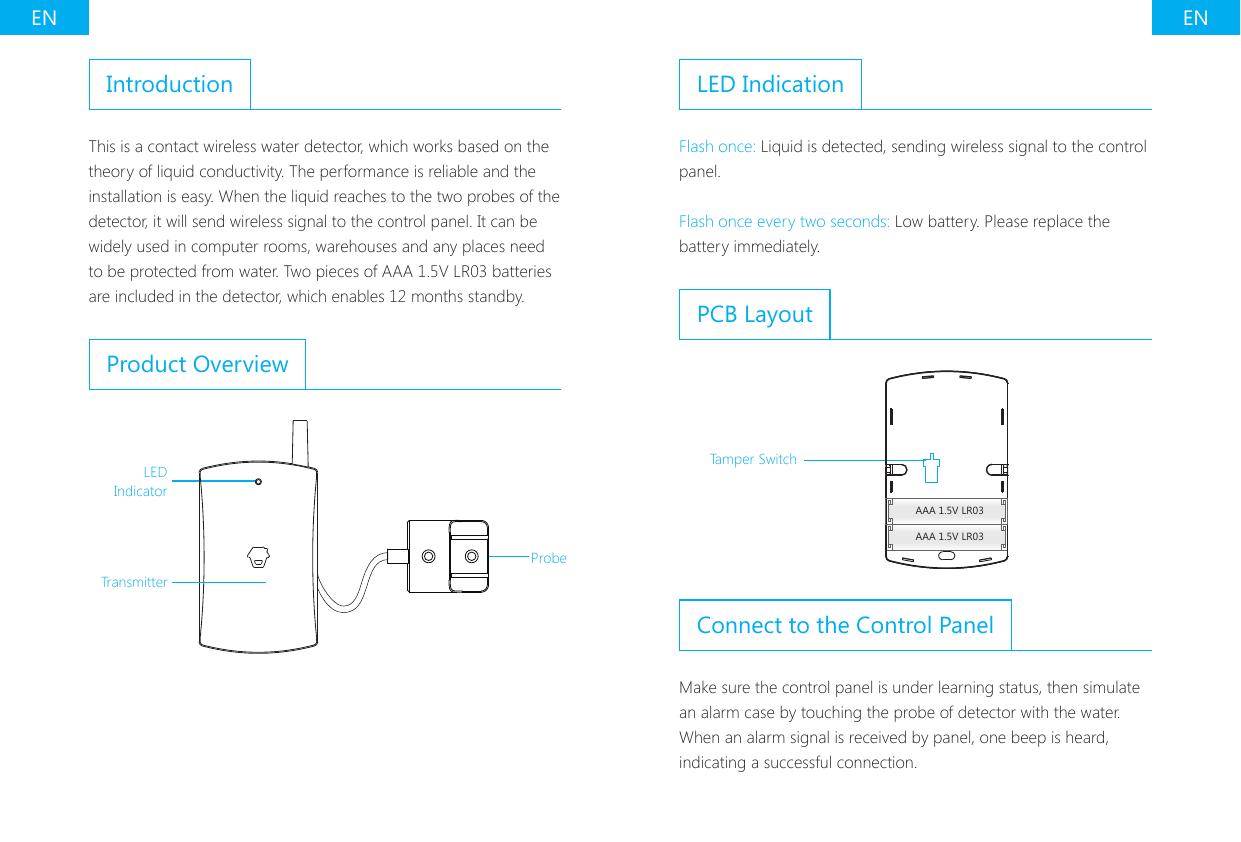 EN

Introduction

This is a contact wireless water detector, which works based on the theory of liquid conductivity. The performance is reliable and the installation is easy. When the liquid reaches to the two probes of the detector, it will send wireless signal to the control panel. It can be widely used in computer rooms, warehouses and any places need to be protected from water. Two pieces of AAA 1.5V LR03 batteries are included in the detector, which enables 12 months standby.

Product Overview

LED Indicator

Transmitter

Probe

EN

LED Indication

Flash once: Liquid is detected, sending wireless signal to the control panel.

Flash once every two seconds: Low battery. Please replace the battery immediately.

PCB Layout

Tamper Switch

AAA 1.5V LR03

AAA 1.5V LR03

Connect to the Control Panel

Make sure the control panel is under learning status, then simulate an alarm case by touching the probe of detector with the water. When an alarm signal is received by panel, one beep is heard, indicating a successful connection.