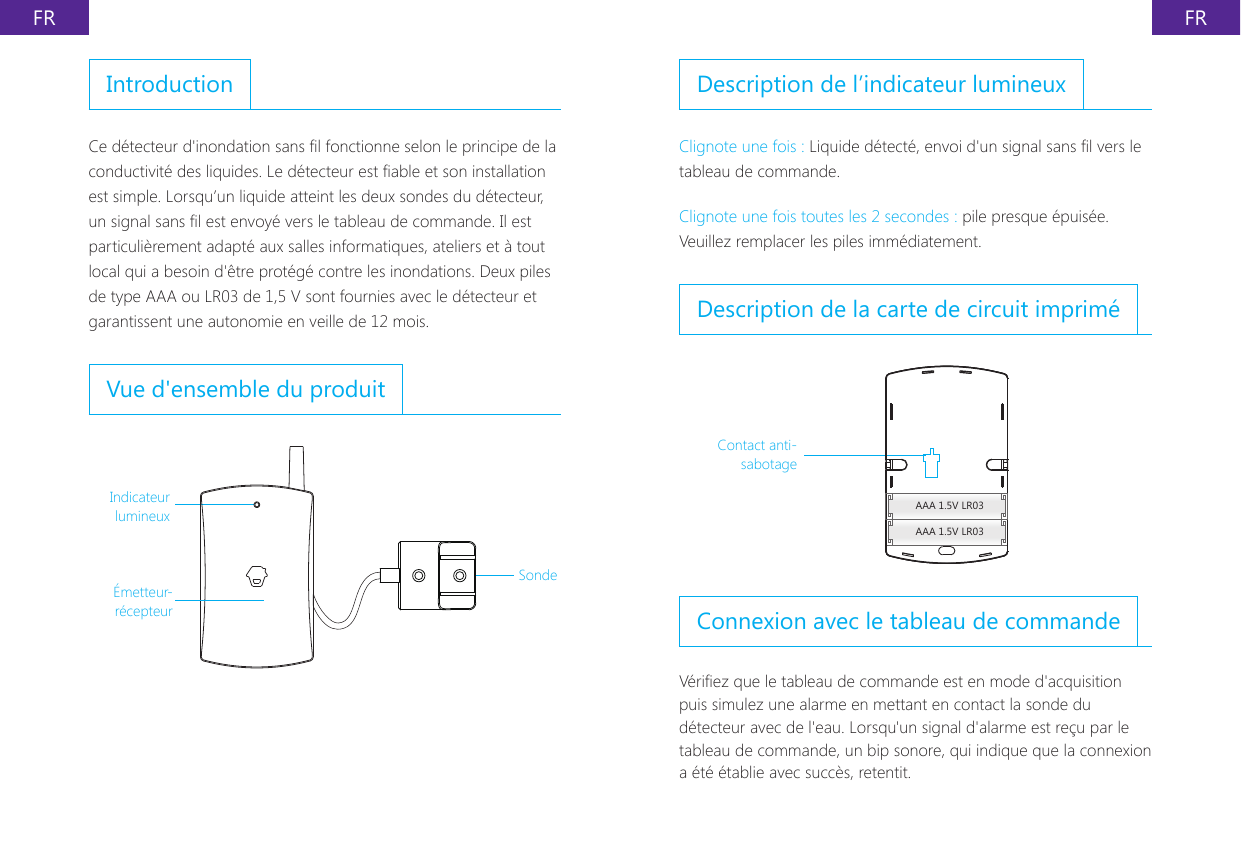 FR

Introduction

Ce détecteur d'inondation sans fil fonctionne selon le principe de la conductivité des liquides. Le détecteur est fiable et son installation est simple. Lorsqu'un liquide atteint les deux sondes du détecteur, un signal sans fil est envoyé vers le tableau de commande. Il est particulièrement adapté aux salles informatiques, ateliers et à tout local qui a besoin d'être protégé contre les inondations. Deux piles de type AAA ou LR03 de 1,5 V sont fournies avec le détecteur et garantissent une autonomie en veille de 12 mois.

Vue d'ensemble du produit

Indicateur lumineux

Émetteur-récepteur

Sonde

FR

Description de l'indicateur lumineux

Clignote une fois : Liquide détecté, envoi d'un signal sans fil vers le tableau de commande.

Clignote une fois toutes les 2 secondes : pile presque épuisée. Veuillez remplacer les piles immédiatement.

Description de la carte de circuit imprimé

Contact anti-sabotage

AAA 1.5V LR03

AAA 1.5V LR03

Connexion avec le tableau de commande

Vérifiez que le tableau de commande est en mode d'acquisition puis simulez une alarme en mettant en contact la sonde du détecteur avec de l'eau. Lorsqu'un signal d'alarme est reçu par le tableau de commande, un bip sonore, qui indique que la connexion a été établie avec succès, retentit.