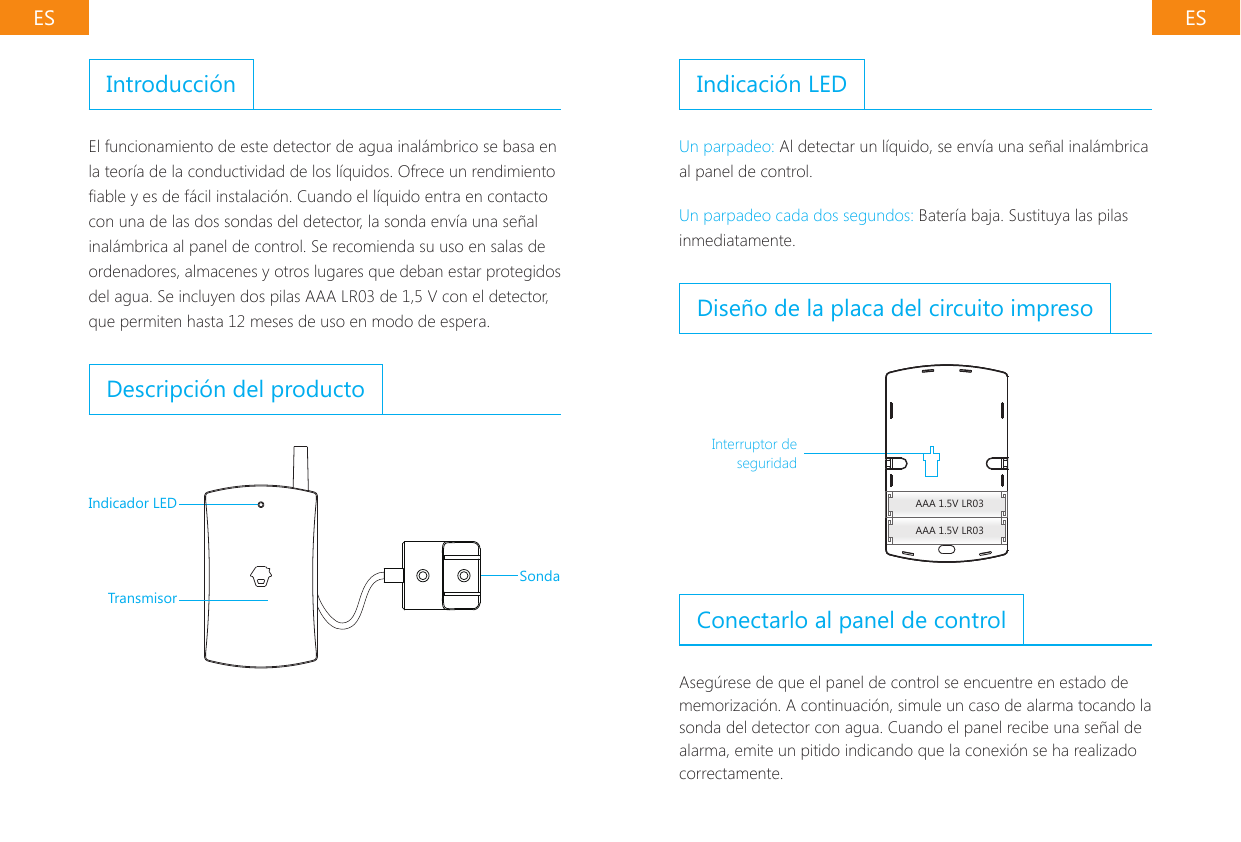 ES

Introducción

El funcionamiento de este detector de agua inalámbrico se basa en la teoría de la conductividad de los líquidos. Ofrece un rendimiento fiable y es de fácil instalación. Cuando el líquido entra en contacto con una de las dos sondas del detector, la sonda envía una señal inalámbrica al panel de control. Se recomienda su uso en salas de ordenadores, almacenes y otros lugares que deban estar protegidos del agua. Se incluyen dos pilas AAA LR03 de 1,5 V con el detector, que permiten hasta 12 meses de uso en modo de espera.

Descripción del producto

Indicador LED

Transmisor

Sonda

ES

Indicación LED

Un parpadeo: Al detectar un líquido, se envía una señal inalámbrica al panel de control.

Un parpadeo cada dos segundos: Batería baja. Sustituya las pilas inmediatamente.

Diseño de la placa del circuito impreso

Interruptor de seguridad

AAA 1.5V LR03

AAA 1.5V LR03

Conectarlo al panel de control

Asegúrese de que el panel de control se encuentre en estado de memorización. A continuación, simule un caso de alarma tocando la sonda del detector con agua. Cuando el panel recibe una señal de alarma, emite un pitido indicando que la conexión se ha realizado correctamente.