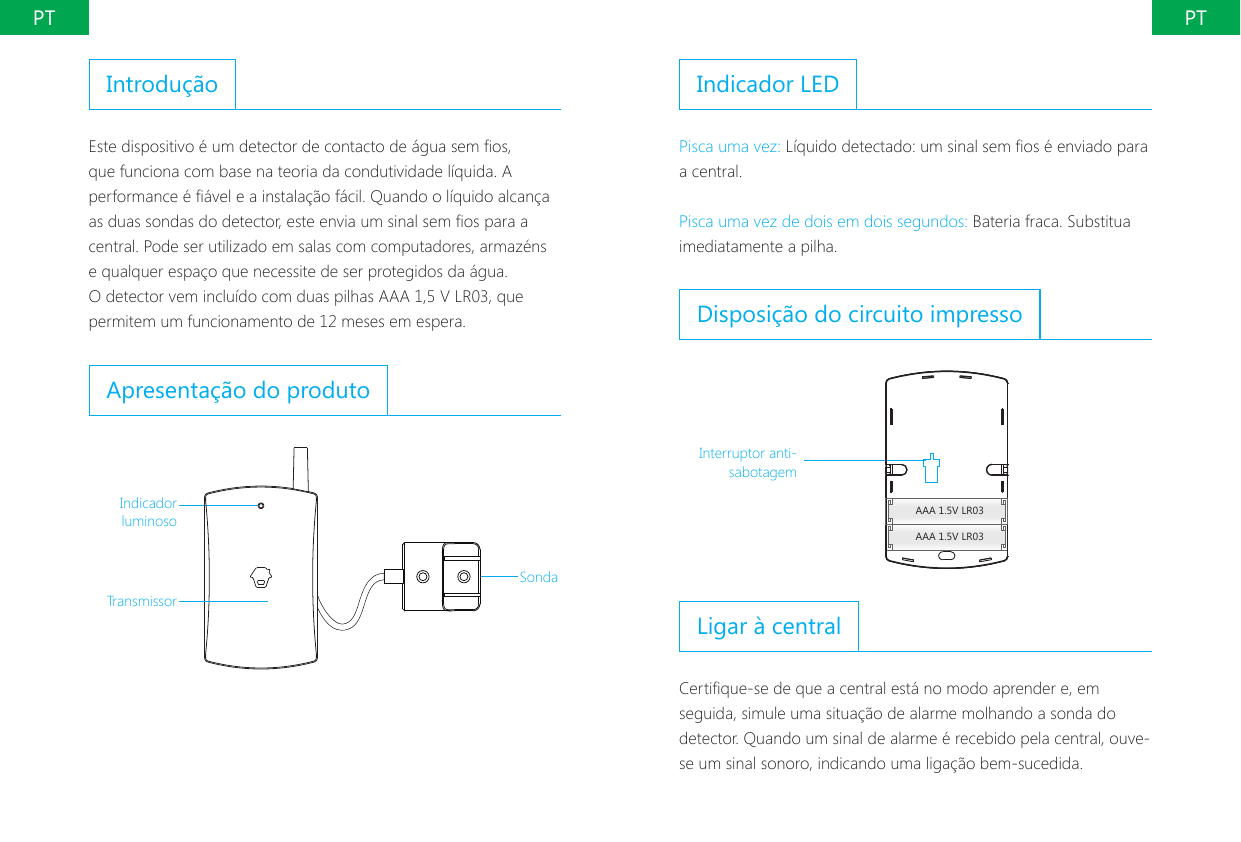 PT

Introdução

Este dispositivo é um detector de contacto de água sem fios, que funciona com base na teoria da condutividade líquida. A performance é fiável e a instalação fácil. Quando o líquido alcança as duas sondas do detector, este envia um sinal sem fios para a central. Pode ser utilizado em salas com computadores, armazéns e qualquer espaço que necessite de ser protegidos da água.
O detector vem incluído com duas pilhas AAA 1,5 V LR03, que permitem um funcionamento de 12 meses em espera.

Apresentação do produto

Indicador luminoso

Transmissor

Sonda

PT

Indicador LED

Pisca uma vez: Líquido detectado: um sinal sem fios é enviado para a central.

Pisca uma vez de dois em dois segundos: Bateria fraca. Substitua imediatamente a pilha.

Disposição do circuito impresso

Interruptor anti-sabotagem

AAA 1.5V LR03

AAA 1.5V LR03

Ligar à central

Certifique-se de que a central está no modo aprender e, em seguida, simule uma situação de alarme molhando a sonda do detector. Quando um sinal de alarme é recebido pela central, ouve-se um sinal sonoro, indicando uma ligação bem-sucedida.