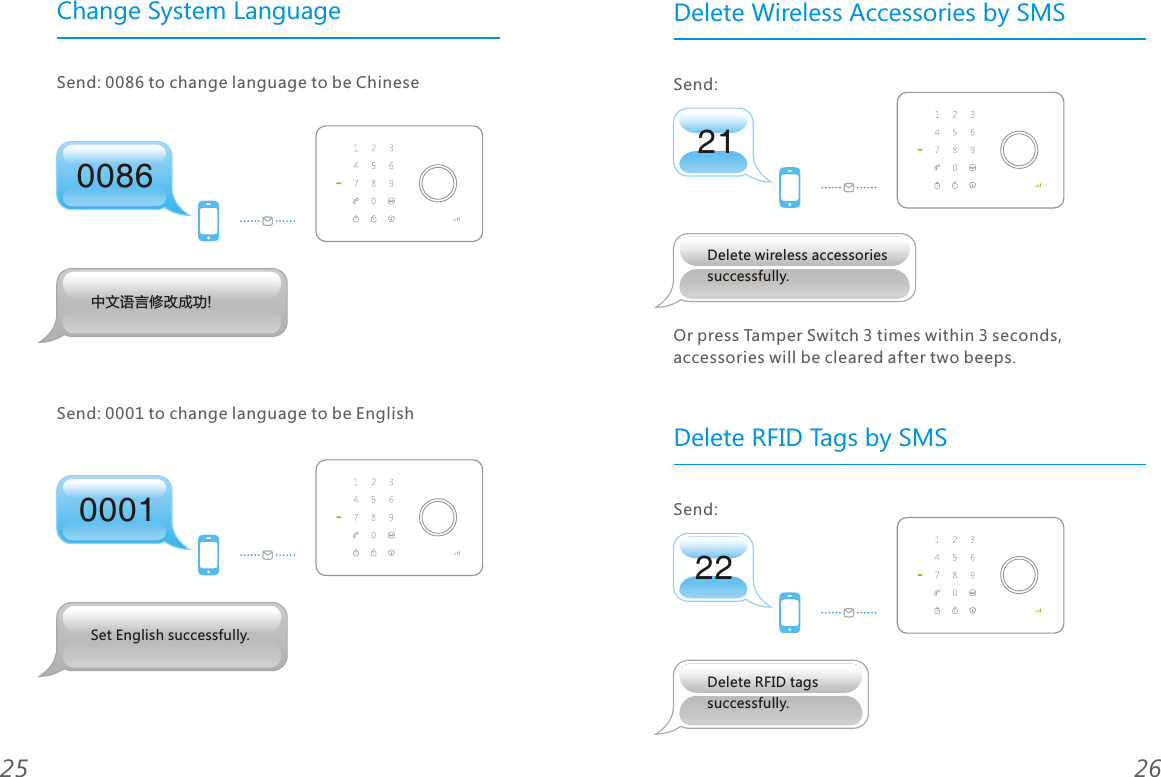 Change System Language

Send: 0086 to change language to be Chinese

0086

1 2 3
4 5 6
7 8 9
0

中文语言修改成功!

Send: 0001 to change language to be English

0001

1 2 3
4 5 6
7 8 9
0

Set English successfully.

25

Delete Wireless Accessories by SMS

Send:

21

1 2 3
4 5 6
7 8 9
0

Delete wireless accessories successfully.

Or press Tamper Switch 3 times within 3 seconds, accessories will be cleared after two beeps.

Delete RFID Tags by SMS

Send:

22

1 2 3
4 5 6
7 8 9
0

Delete RFID tags successfully.

26