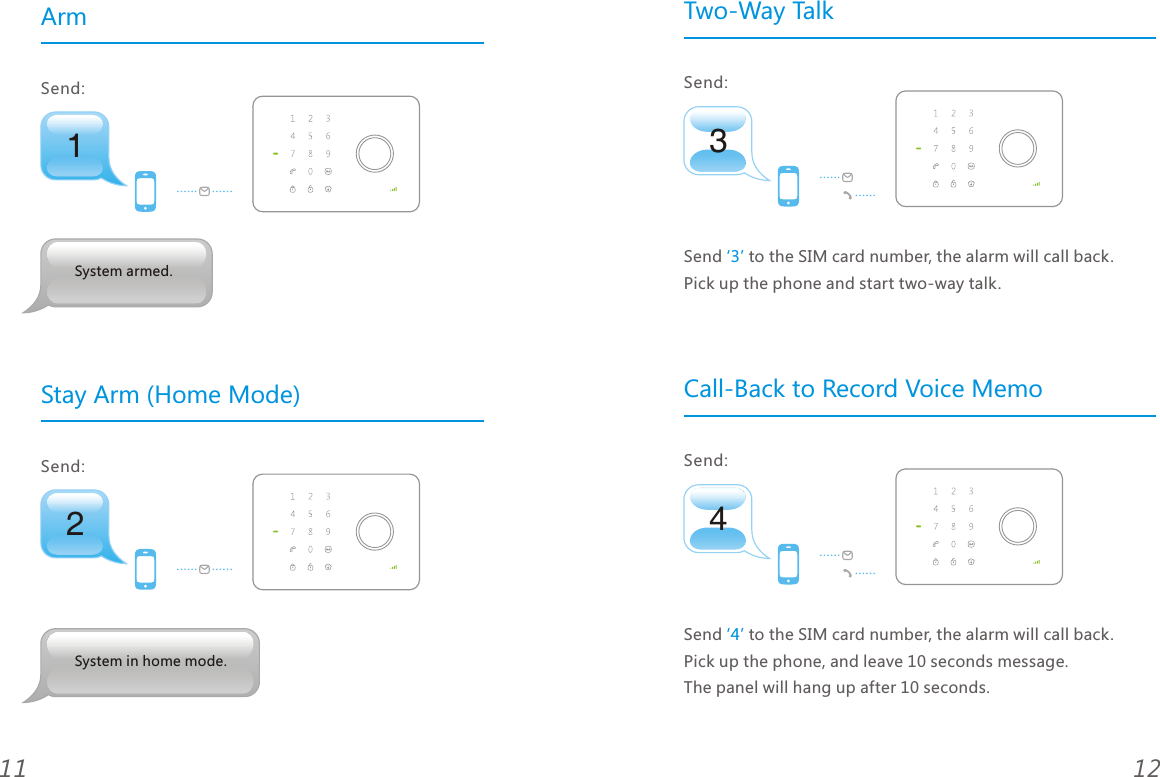 Arm

Send:

1

1 2 3
4 5 6
7 8 9
0

System armed.

Stay Arm (Home Mode)

Send:

2

1 2 3
4 5 6
7 8 9
0

System in home mode.

11

Two-Way Talk

Send:

3

1 2 3
4 5 6
7 8 9
0

Send '3' to the SIM card number, the alarm will call back. Pick up the phone and start two-way talk.

Call-Back to Record Voice Memo

Send:

4

1 2 3
4 5 6
7 8 9
0

Send '4' to the SIM card number, the alarm will call back. Pick up the phone, and leave 10 seconds message. The panel will hang up after 10 seconds.

12