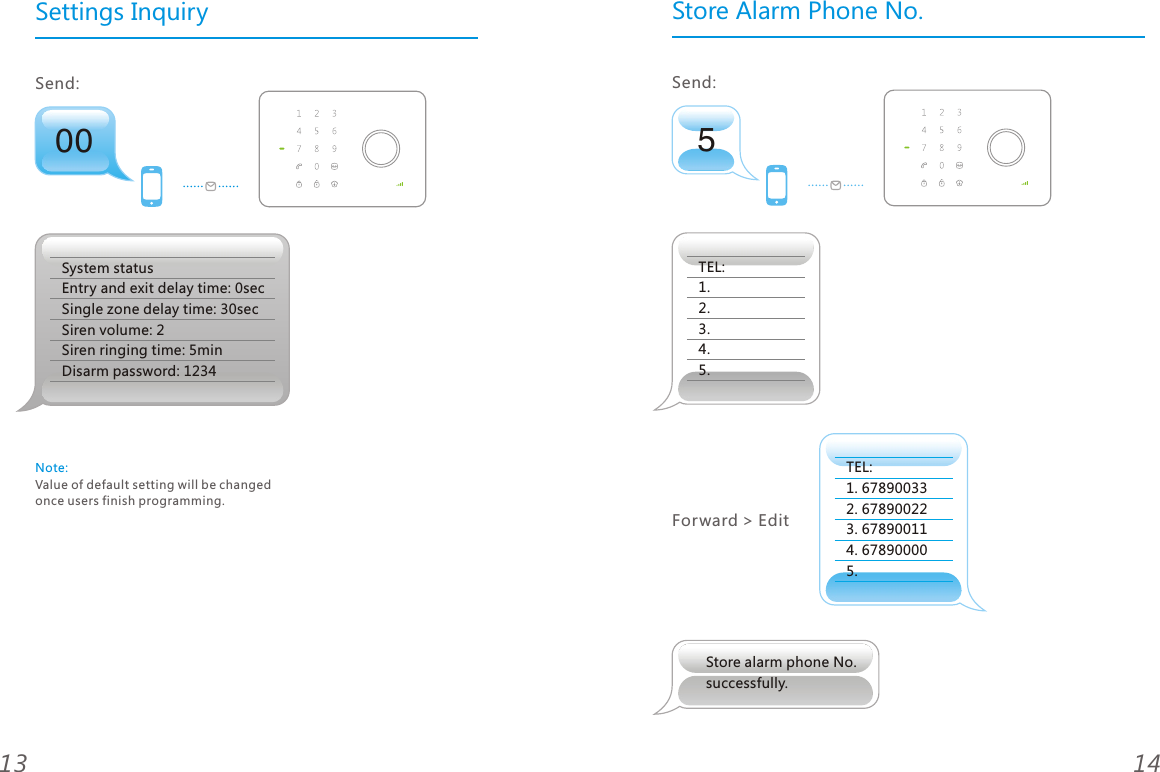 Settings Inquiry

Send:

00

1 2 3
4 5 6
7 8 9
0

System status
Entry and exit delay time: 0sec
Single zone delay time: 30sec
Siren volume: 2
Siren ringing time: 5min
Disarm password: 1234

Note:
Value of default setting will be changed once users finish programming.

13

Store Alarm Phone No.

Send:

5

1 2 3
4 5 6
7 8 9
0

TEL:
1.
2.
3.
4.
5.

Forward > Edit

TEL:
1. 67890033
2. 67890022
3. 67890011
4. 67890000
5.

Store alarm phone No. successfully.

14