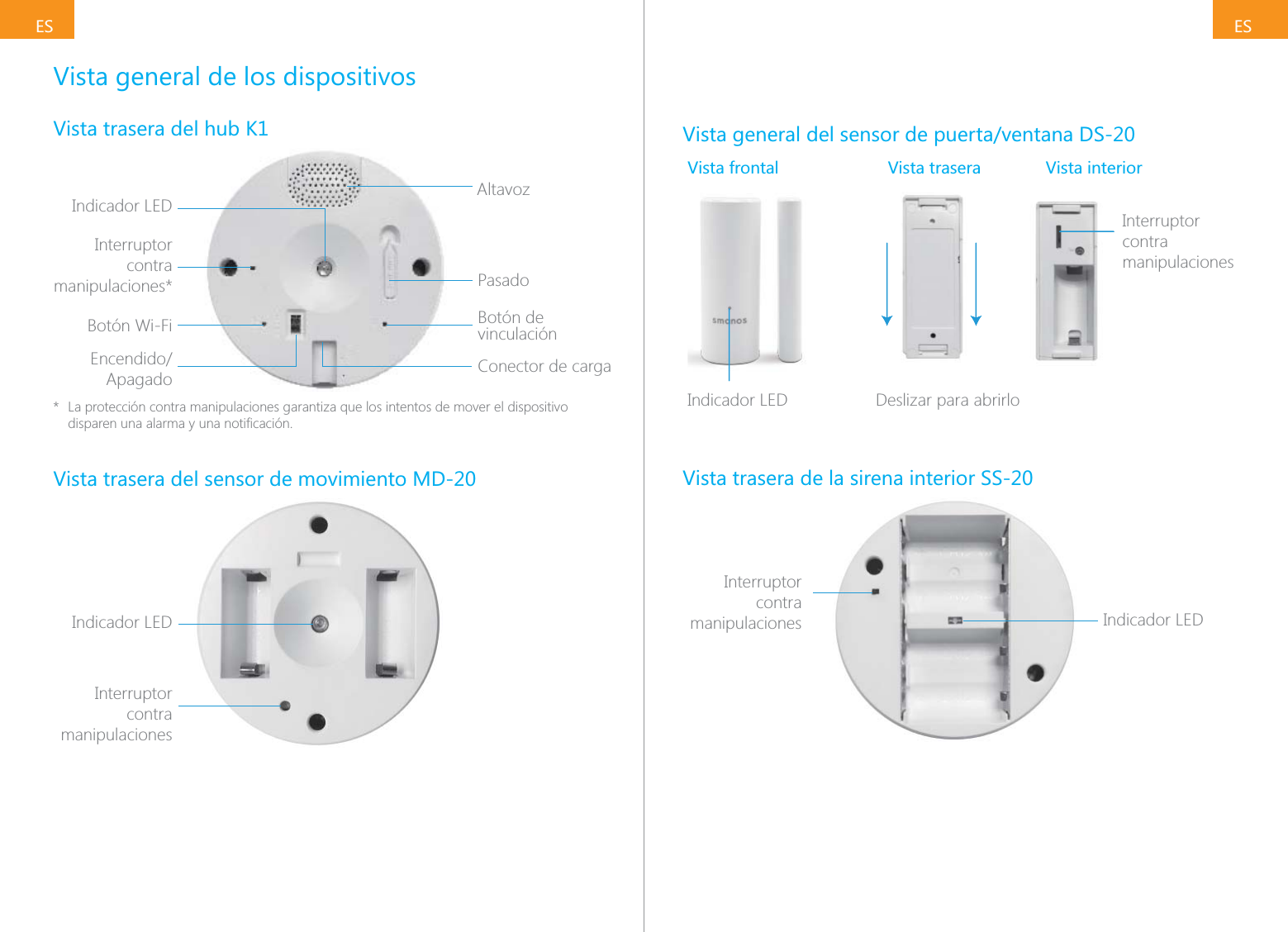 ES

Vista general de los dispositivos

Vista trasera del hub K1

Indicador LED

Interruptor contra manipulaciones*

Botón Wi-Fi

Encendido/ Apagado

Altavoz

Pasado

Botón de vinculación

Conector de carga

* La protección contra manipulaciones garantiza que los intentos de mover el dispositivo disparen una alarma y una notificación.

Vista trasera del sensor de movimiento MD-20

Indicador LED

Interruptor contra manipulaciones

ES

Vista general del sensor de puerta/ventana DS-20

Vista frontal

Vista trasera

Vista interior

smanos

Interruptor contra manipulaciones

Indicador LED

Deslizar para abrirlo

Vista trasera de la sirena interior SS-20

Interruptor contra manipulaciones

Indicador LED