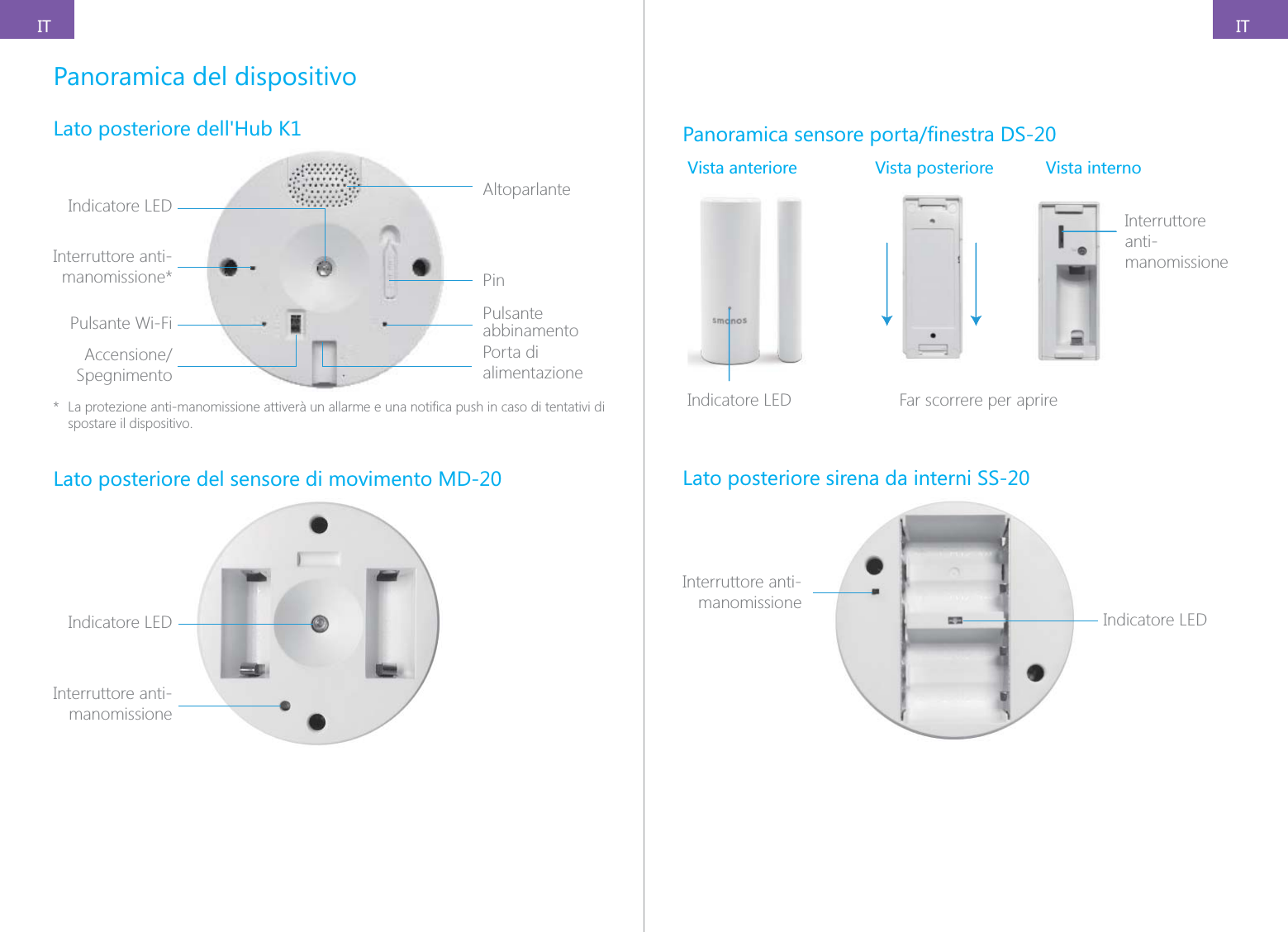 IT

Panoramica del dispositivo

Lato posteriore dell'Hub K1

Indicatore LED

Interruttore anti-manomissione*

Pulsante Wi-Fi

Accensione/ Spegnimento

Altoparlante

Pin

Pulsante abbinamento

Porta di alimentazione

* La protezione anti-manomissione attiverà un allarme e una notifica push in caso di tentativi di spostare il dispositivo.

Lato posteriore del sensore di movimento MD-20

Indicatore LED

Interruttore anti-manomissione

IT

Panoramica sensore porta/finestra DS-20

Vista anteriore

Vista posteriore

Vista interno

smanos

Interruttore anti-manomissione

Indicatore LED

Far scorrere per aprire

Lato posteriore sirena da interni SS-20

Interruttore anti-manomissione

Indicatore LED