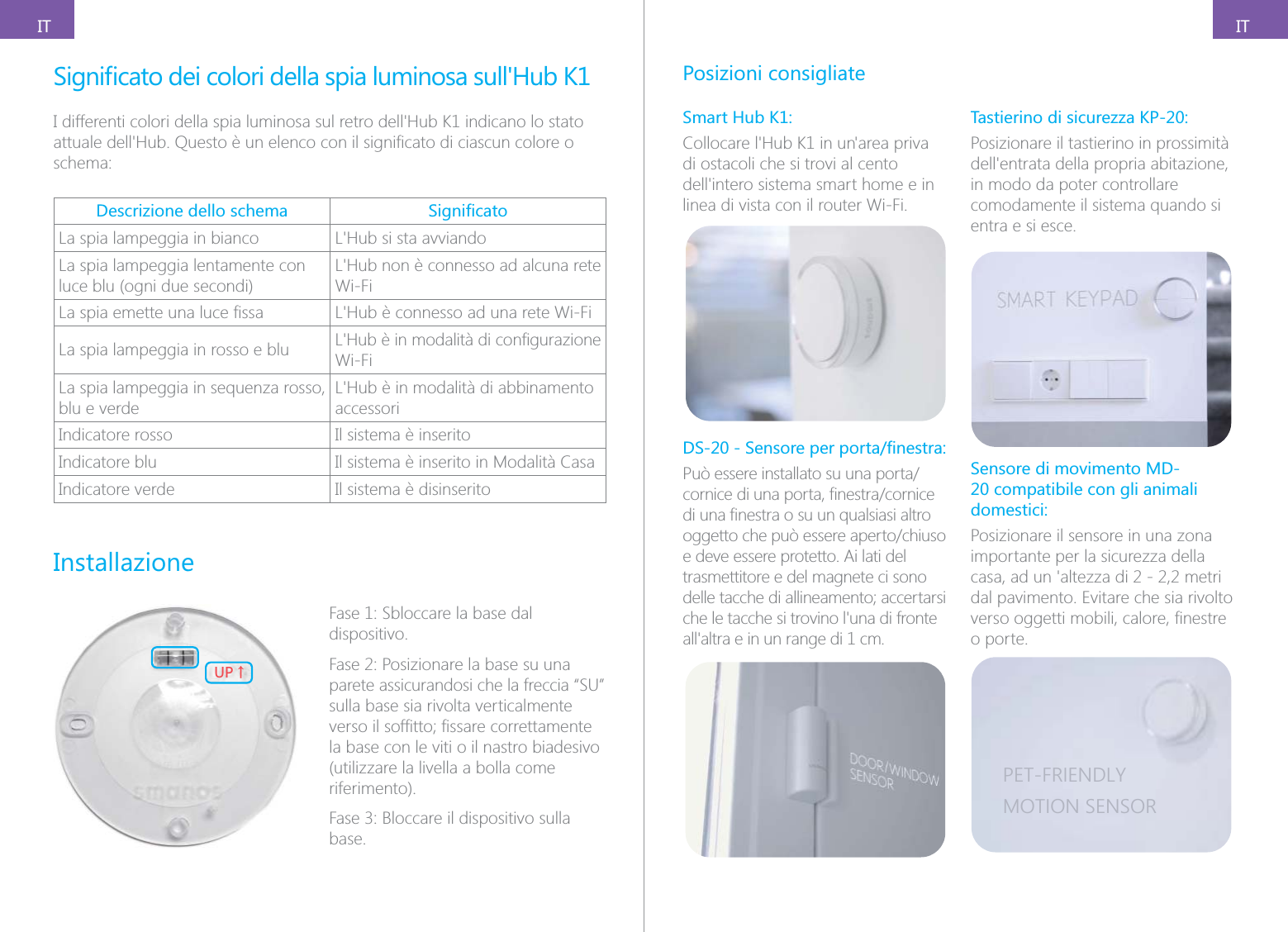 IT

Significato dei colori della spia luminosa sull'Hub K1

I differenti colori della spia luminosa sul retro dell'Hub K1 indicano lo stato attuale dell'Hub. Questo è un elenco con il significato di ciascun colore o schema:

| Descrizione dello schema | Significato |
|---|---|
| La spia lampeggia in bianco | L'Hub si sta avviando |
| La spia lampeggia lentamente con luce blu (ogni due secondi) | L'Hub non è connesso ad alcuna rete Wi-Fi |
| La spia emette una luce fissa | L'Hub è connesso ad una rete Wi-Fi |
| La spia lampeggia in rosso e blu | L'Hub è in modalità di configurazione Wi-Fi |
| La spia lampeggia in sequenza rosso, blu e verde | L'Hub è in modalità di abbinamento accessori |
| Indicatore rosso | Il sistema è inserito |
| Indicatore blu | Il sistema è inserito in Modalità Casa |
| Indicatore verde | Il sistema è disinserito |

Installazione

UP ↑

smanos

Fase 1: Sbloccare la base dal dispositivo.

Fase 2: Posizionare la base su una parete assicurandosi che la freccia “SU” sulla base sia rivolta verticalmente verso il soffitto; fissare correttamente la base con le viti o il nastro biadesivo (utilizzare la livella a bolla come riferimento).

Fase 3: Bloccare il dispositivo sulla base.

IT

Posizioni consigliate

Smart Hub K1:
Collocare l'Hub K1 in un'area priva di ostacoli che si trovi al cento dell'intero sistema smart home e in linea di vista con il router Wi-Fi.

DS-20 - Sensore per porta/finestra:
Può essere installato su una porta/cornice di una porta, finestra/cornice di una finestra o su un qualsiasi altro oggetto che può essere aperto/chiuso e deve essere protetto. Ai lati del trasmettitore e del magnete ci sono delle tacche di allineamento; accertarsi che le tacche si trovino l'una di fronte all'altra e in un range di 1 cm.

DOOR/WINDOW SENSOR

Tastierino di sicurezza KP-20:
Posizionare il tastierino in prossimità dell'entrata della propria abitazione, in modo da poter controllare comodamente il sistema quando si entra e si esce.

SMART KEYPAD

Sensore di movimento MD-20 compatibile con gli animali domestici:
Posizionare il sensore in una zona importante per la sicurezza della casa, ad un 'altezza di 2 - 2,2 metri dal pavimento. Evitare che sia rivolto verso oggetti mobili, calore, finestre o porte.

PET-FRIENDLY
MOTION SENSOR