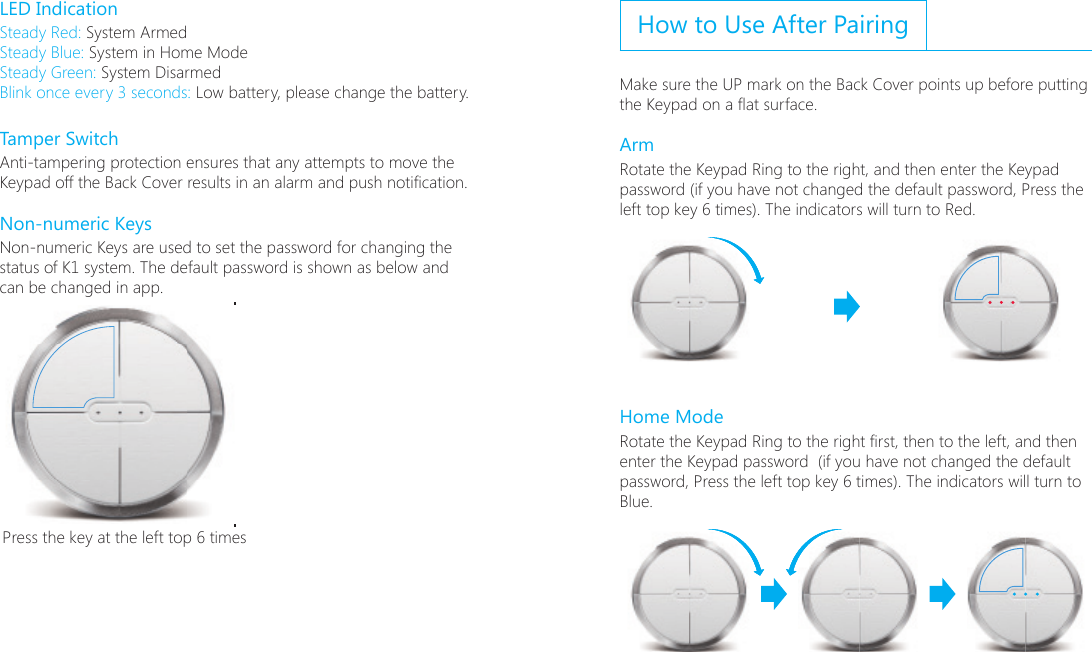 LED Indication
Steady Red: System Armed
Steady Blue: System in Home Mode
Steady Green: System Disarmed
Blink once every 3 seconds: Low battery, please change the battery.

Tamper Switch
Anti-tampering protection ensures that any attempts to move the Keypad off the Back Cover results in an alarm and push notification.

Non-numeric Keys
Non-numeric Keys are used to set the password for changing the status of K1 system. The default password is shown as below and can be changed in app.

Press the key at the left top 6 times

How to Use After Pairing

Make sure the UP mark on the Back Cover points up before putting the Keypad on a flat surface.

Arm
Rotate the Keypad Ring to the right, and then enter the Keypad password (if you have not changed the default password, Press the left top key 6 times). The indicators will turn to Red.

Home Mode
Rotate the Keypad Ring to the right first, then to the left, and then enter the Keypad password (if you have not changed the default password, Press the left top key 6 times). The indicators will turn to Blue.