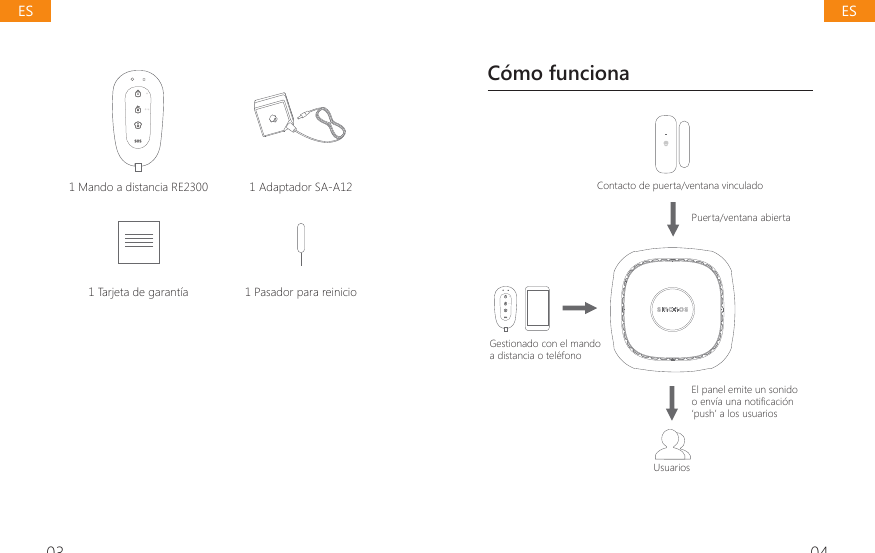 ES

1 Mando a distancia RE2300

1 Adaptador SA-A12

1 Tarjeta de garantía

1 Pasador para reinicio

03

ES

Cómo funciona

Contacto de puerta/ventana vinculado

Puerta/ventana abierta

Gestionado con el mando a distancia o teléfono

El panel emite un sonido o envía una notificación 'push' a los usuarios

Usuarios

04