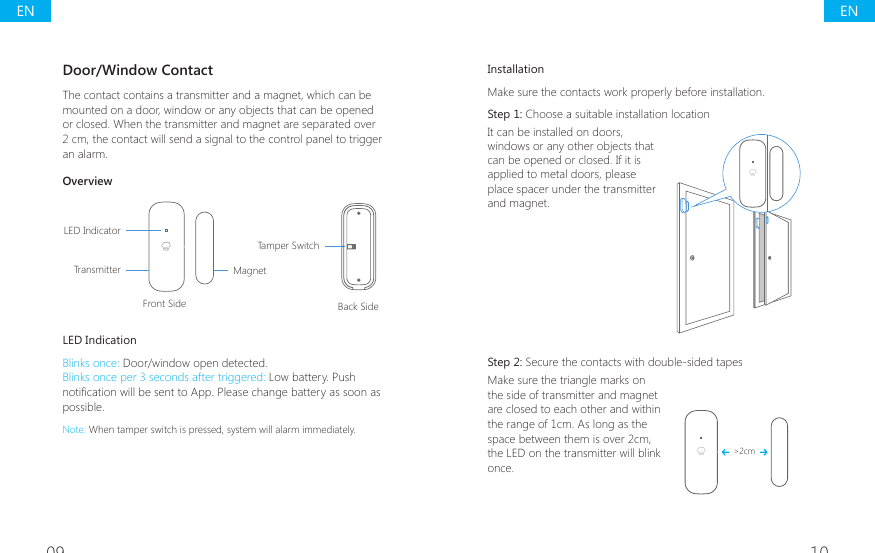 EN

Door/Window Contact

The contact contains a transmitter and a magnet, which can be mounted on a door, window or any objects that can be opened or closed. When the transmitter and magnet are separated over 2 cm, the contact will send a signal to the control panel to trigger an alarm.

Overview

LED Indicator

Transmitter

Magnet

Front Side

Tamper Switch

Back Side

LED Indication

Blinks once: Door/window open detected.
Blinks once per 3 seconds after triggered: Low battery. Push notification will be sent to App. Please change battery as soon as possible.

Note: When tamper switch is pressed, system will alarm immediately.

09

EN

Installation

Make sure the contacts work properly before installation.

Step 1: Choose a suitable installation location

It can be installed on doors, windows or any other objects that can be opened or closed. If it is applied to metal doors, please place spacer under the transmitter and magnet.

Step 2: Secure the contacts with double-sided tapes

Make sure the triangle marks on the side of transmitter and magnet are closed to each other and within the range of 1cm. As long as the space between them is over 2cm, the LED on the transmitter will blink once.

>2cm

10