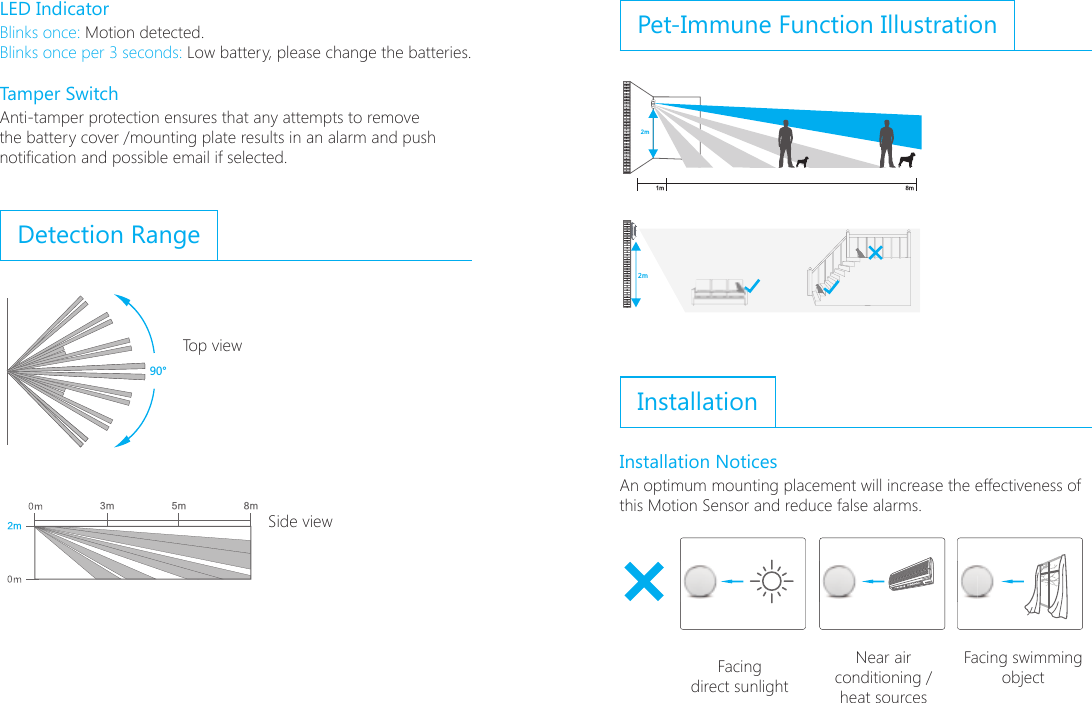 LED Indicator
Blinks once: Motion detected.
Blinks once per 3 seconds: Low battery, please change the batteries.

Tamper Switch
Anti-tamper protection ensures that any attempts to remove the battery cover /mounting plate results in an alarm and push notification and possible email if selected.

Detection Range

90°

Top view

0m 3m 5m 8m
2m
0m

Side view

Pet-Immune Function Illustration

2m
1m 8m

2m

Installation

Installation Notices
An optimum mounting placement will increase the effectiveness of this Motion Sensor and reduce false alarms.

Facing direct sunlight

Near air conditioning / heat sources

Facing swimming object