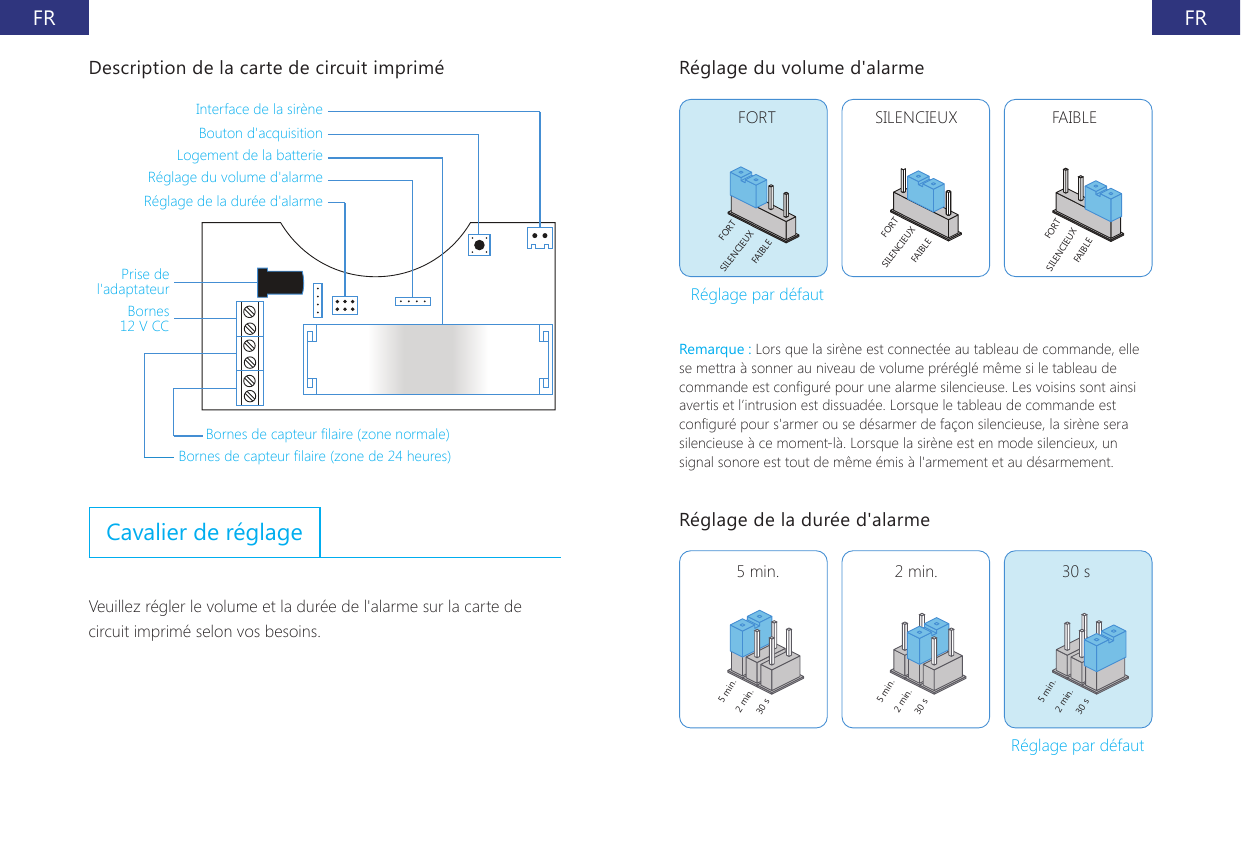 FR

Description de la carte de circuit imprimé

Interface de la sirène
Bouton d'acquisition
Logement de la batterie
Réglage du volume d'alarme
Réglage de la durée d'alarme

Prise de l'adaptateur
Bornes 12 V CC

Bornes de capteur filaire (zone normale)
Bornes de capteur filaire (zone de 24 heures)

Cavalier de réglage

Veuillez régler le volume et la durée de l'alarme sur la carte de circuit imprimé selon vos besoins.

FR

Réglage du volume d'alarme

FORT
FORT
SILENCIEUX
FAIBLE

SILENCIEUX
FORT
SILENCIEUX
FAIBLE

FAIBLE
FORT
SILENCIEUX
FAIBLE

Réglage par défaut

Remarque : Lors que la sirène est connectée au tableau de commande, elle se mettra à sonner au niveau de volume préréglé même si le tableau de commande est configuré pour une alarme silencieuse. Les voisins sont ainsi avertis et l'intrusion est dissuadée. Lorsque le tableau de commande est configuré pour s'armer ou se désarmer de façon silencieuse, la sirène sera silencieuse à ce moment-là. Lorsque la sirène est en mode silencieux, un signal sonore est tout de même émis à l'armement et au désarmement.

Réglage de la durée d'alarme

5 min.
5 min.
2 min.
30 s

2 min.
5 min.
2 min.
30 s

30 s
5 min.
2 min.
30 s

Réglage par défaut