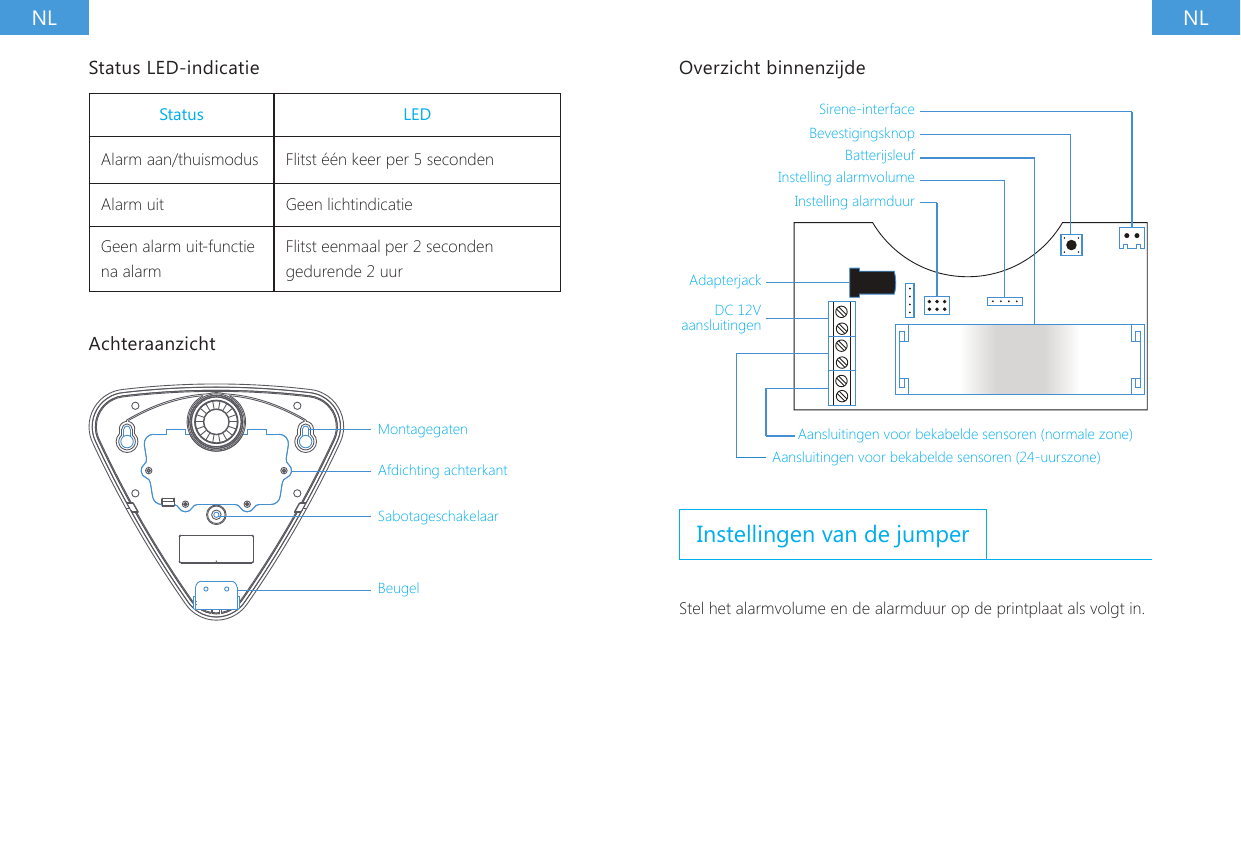 NL

Status LED-indicatie

| Status | LED |
|---|---|
| Alarm aan/thuismodus | Flitst één keer per 5 seconden |
| Alarm uit | Geen lichtindicatie |
| Geen alarm uit-functie na alarm | Flitst eenmaal per 2 seconden gedurende 2 uur |

Achteraanzicht

Montagegaten
Afdichting achterkant
Sabotageschakelaar
Beugel

NL

Overzicht binnenzijde

Sirene-interface
Bevestigingsknop
Batterijsleuf
Instelling alarmvolume
Instelling alarmduur
Adapterjack
DC 12V aansluitingen
Aansluitingen voor bekabelde sensoren (normale zone)
Aansluitingen voor bekabelde sensoren (24-uurszone)

Instellingen van de jumper

Stel het alarmvolume en de alarmduur op de printplaat als volgt in.