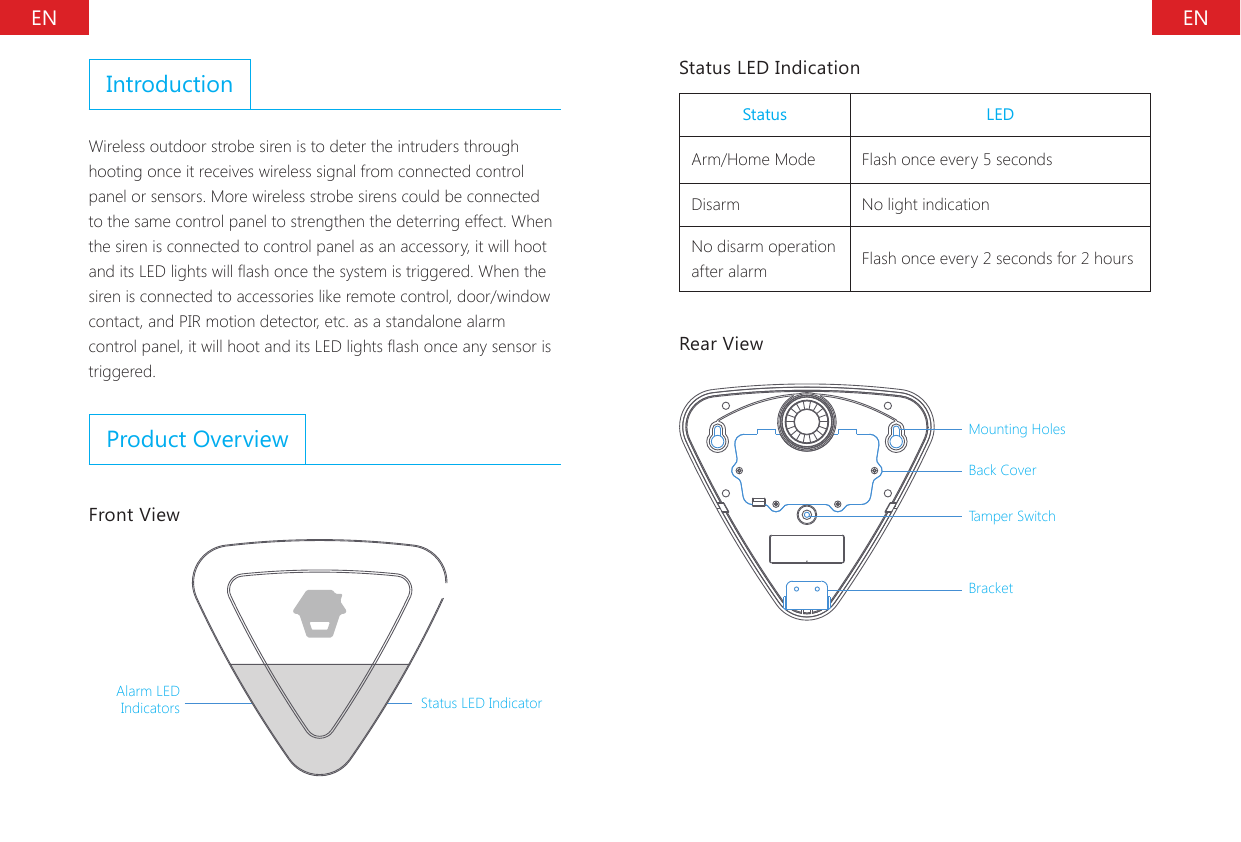 EN

Introduction

Wireless outdoor strobe siren is to deter the intruders through hooting once it receives wireless signal from connected control panel or sensors. More wireless strobe sirens could be connected to the same control panel to strengthen the deterring effect. When the siren is connected to control panel as an accessory, it will hoot and its LED lights will flash once the system is triggered. When the siren is connected to accessories like remote control, door/window contact, and PIR motion detector, etc. as a standalone alarm control panel, it will hoot and its LED lights flash once any sensor is triggered.

Product Overview

Front View

Alarm LED Indicators

Status LED Indicator

EN

Status LED Indication

| Status | LED |
|---|---|
| Arm/Home Mode | Flash once every 5 seconds |
| Disarm | No light indication |
| No disarm operation after alarm | Flash once every 2 seconds for 2 hours |

Rear View

Mounting Holes

Back Cover

Tamper Switch

Bracket