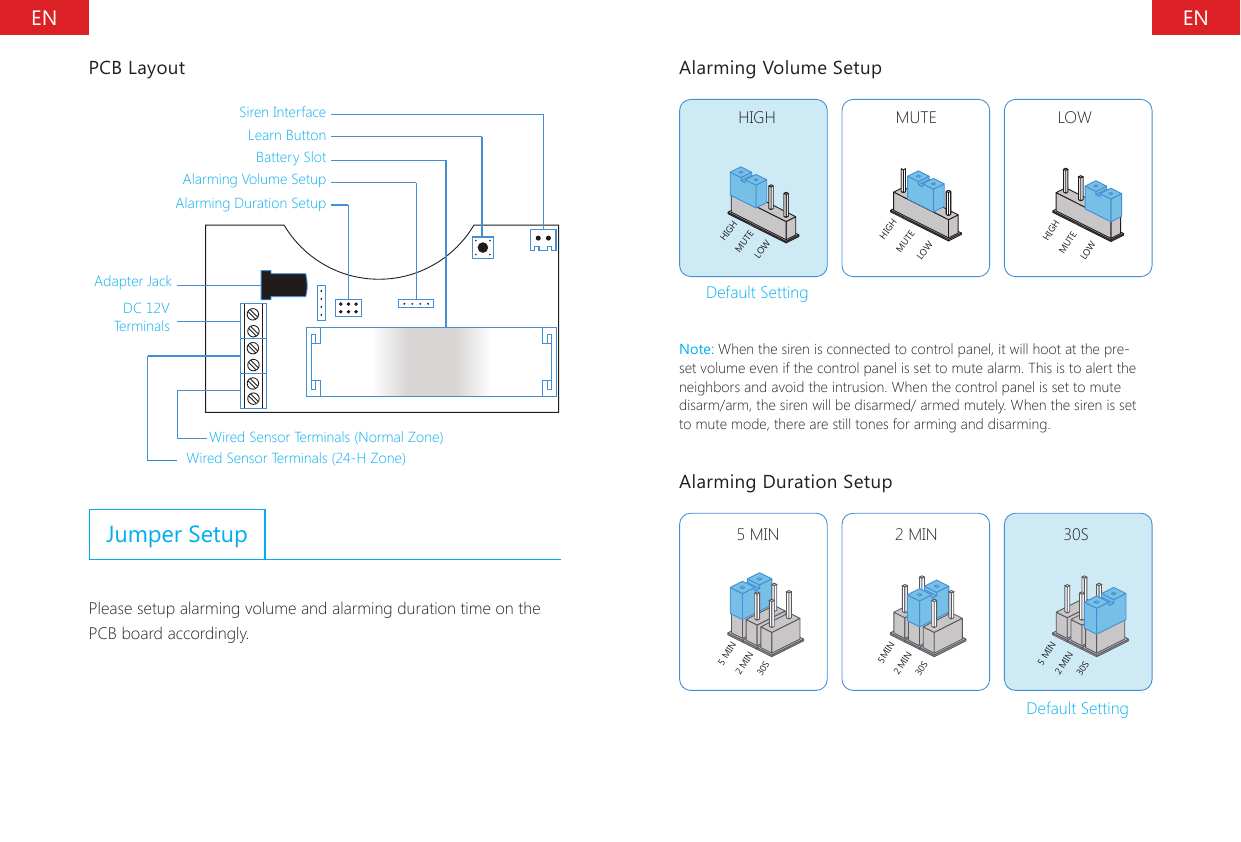 EN

PCB Layout

Siren Interface
Learn Button
Battery Slot
Alarming Volume Setup
Alarming Duration Setup

Adapter Jack
DC 12V Terminals

Wired Sensor Terminals (Normal Zone)
Wired Sensor Terminals (24-H Zone)

Jumper Setup

Please setup alarming volume and alarming duration time on the PCB board accordingly.

EN

Alarming Volume Setup

HIGH
HIGH MUTE LOW
Default Setting

MUTE
HIGH MUTE LOW

LOW
HIGH MUTE LOW

Note: When the siren is connected to control panel, it will hoot at the pre-set volume even if the control panel is set to mute alarm. This is to alert the neighbors and avoid the intrusion. When the control panel is set to mute disarm/arm, the siren will be disarmed/ armed mutely. When the siren is set to mute mode, there are still tones for arming and disarming.

Alarming Duration Setup

5 MIN
5 MIN 2 MIN 30S

2 MIN
5 MIN 2 MIN 30S

30S
5 MIN 2 MIN 30S
Default Setting