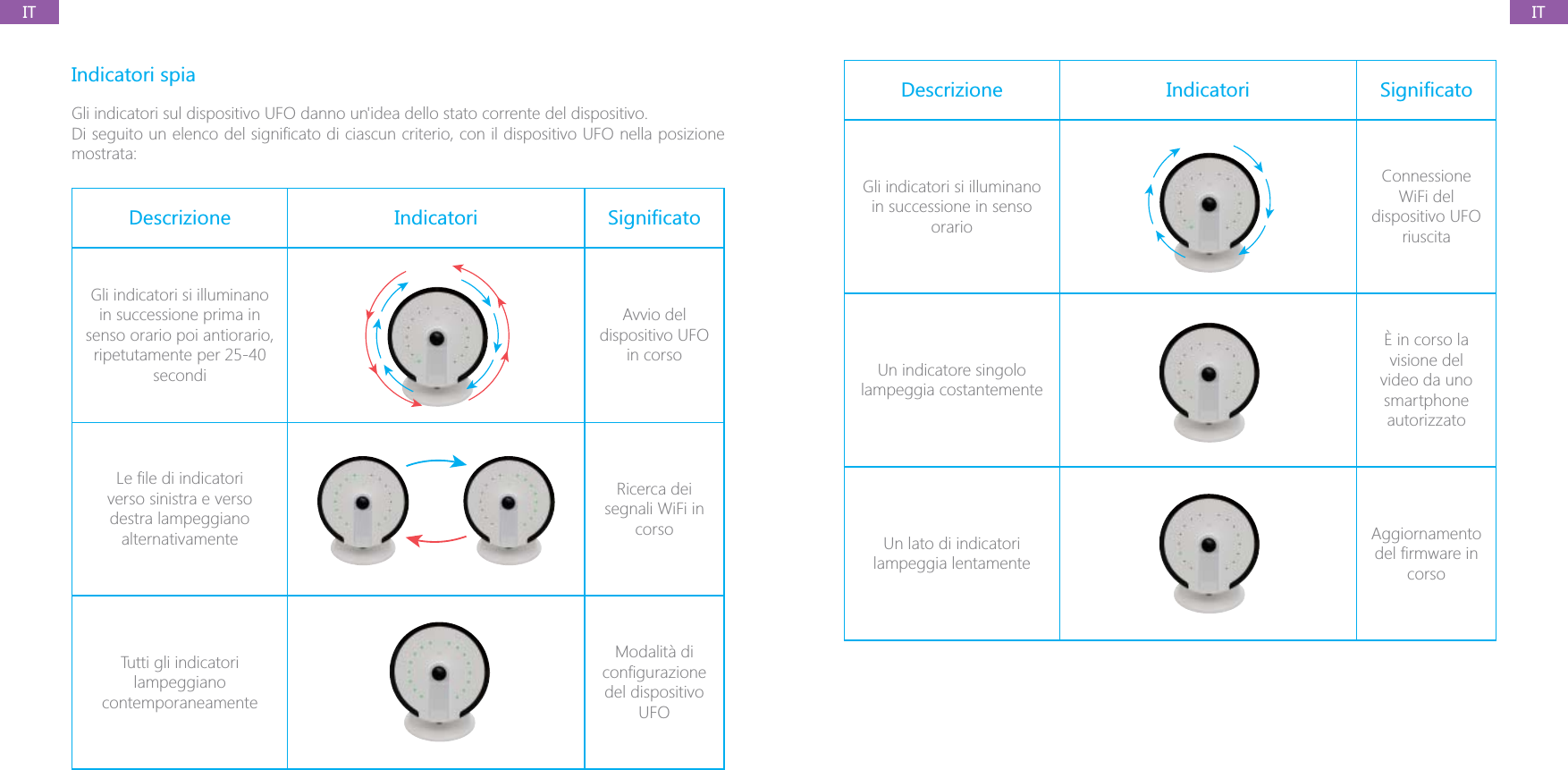 IT

Indicatori spia

Gli indicatori sul dispositivo UFO danno un'idea dello stato corrente del dispositivo.
Di seguito un elenco del significato di ciascun criterio, con il dispositivo UFO nella posizione mostrata:

| Descrizione | Indicatori | Significato |
|---|---|---|
| Gli indicatori si illuminano in successione prima in senso orario poi antiorario, ripetutamente per 25-40 secondi | | Avvio del dispositivo UFO in corso |
| Le file di indicatori verso sinistra e verso destra lampeggiano alternativamente | | Ricerca dei segnali WiFi in corso |
| Tutti gli indicatori lampeggiano contemporaneamente | | Modalità di configurazione del dispositivo UFO |

IT

| Descrizione | Indicatori | Significato |
|---|---|---|
| Gli indicatori si illuminano in successione in senso orario | | Connessione WiFi del dispositivo UFO riuscita |
| Un indicatore singolo lampeggia costantemente | | È in corso la visione del video da uno smartphone autorizzato |
| Un lato di indicatori lampeggia lentamente | | Aggiornamento del firmware in corso |