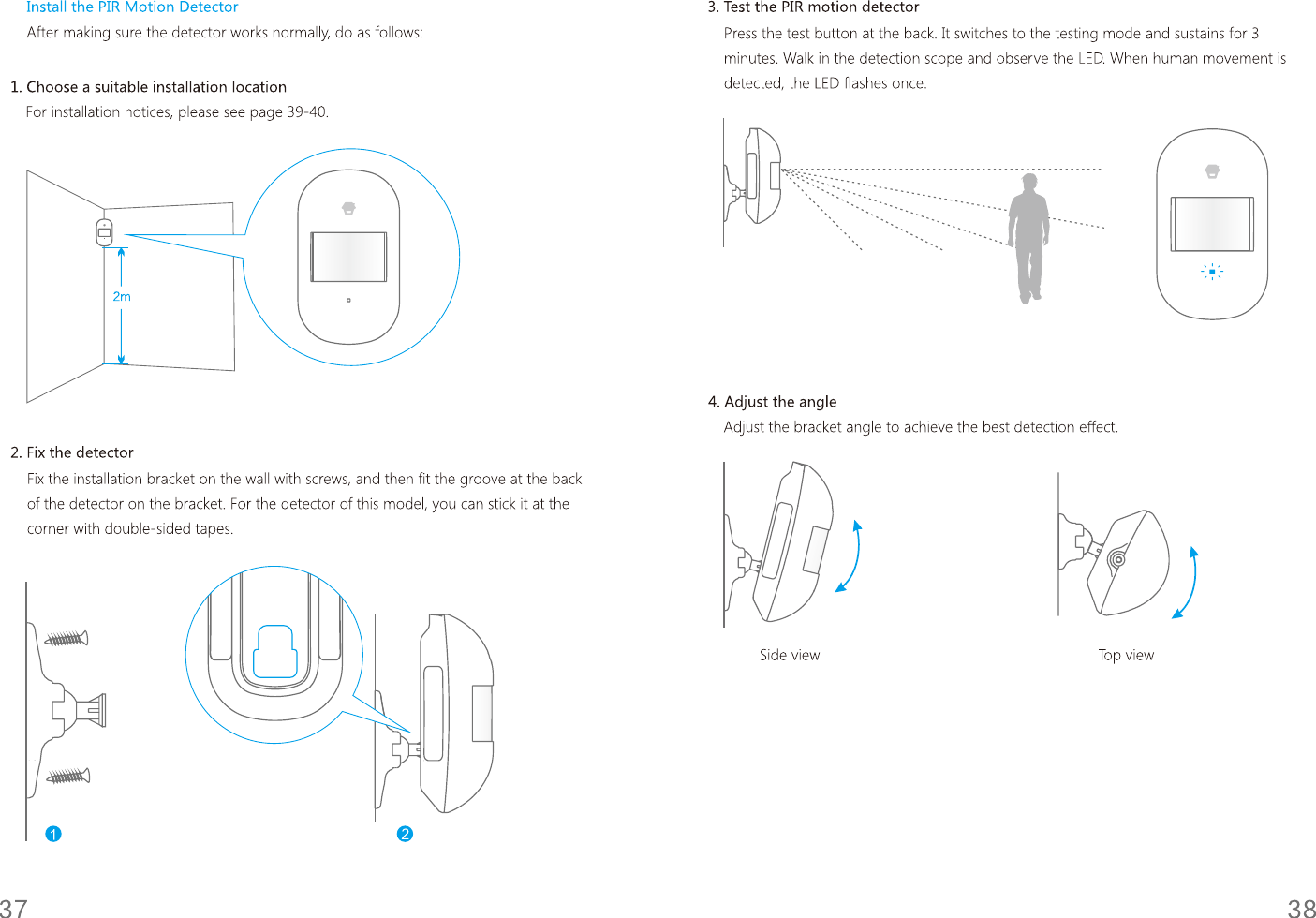 Install the PIR Motion Detector

After making sure the detector works normally, do as follows:

1. Choose a suitable installation location

For installation notices, please see page 39-40.

2m

2. Fix the detector

Fix the installation bracket on the wall with screws, and then fit the groove at the back of the detector on the bracket. For the detector of this model, you can stick it at the corner with double-sided tapes.

1

2

37

3. Test the PIR motion detector

Press the test button at the back. It switches to the testing mode and sustains for 3 minutes. Walk in the detection scope and observe the LED. When human movement is detected, the LED flashes once.

4. Adjust the angle

Adjust the bracket angle to achieve the best detection effect.

Side view

Top view

38