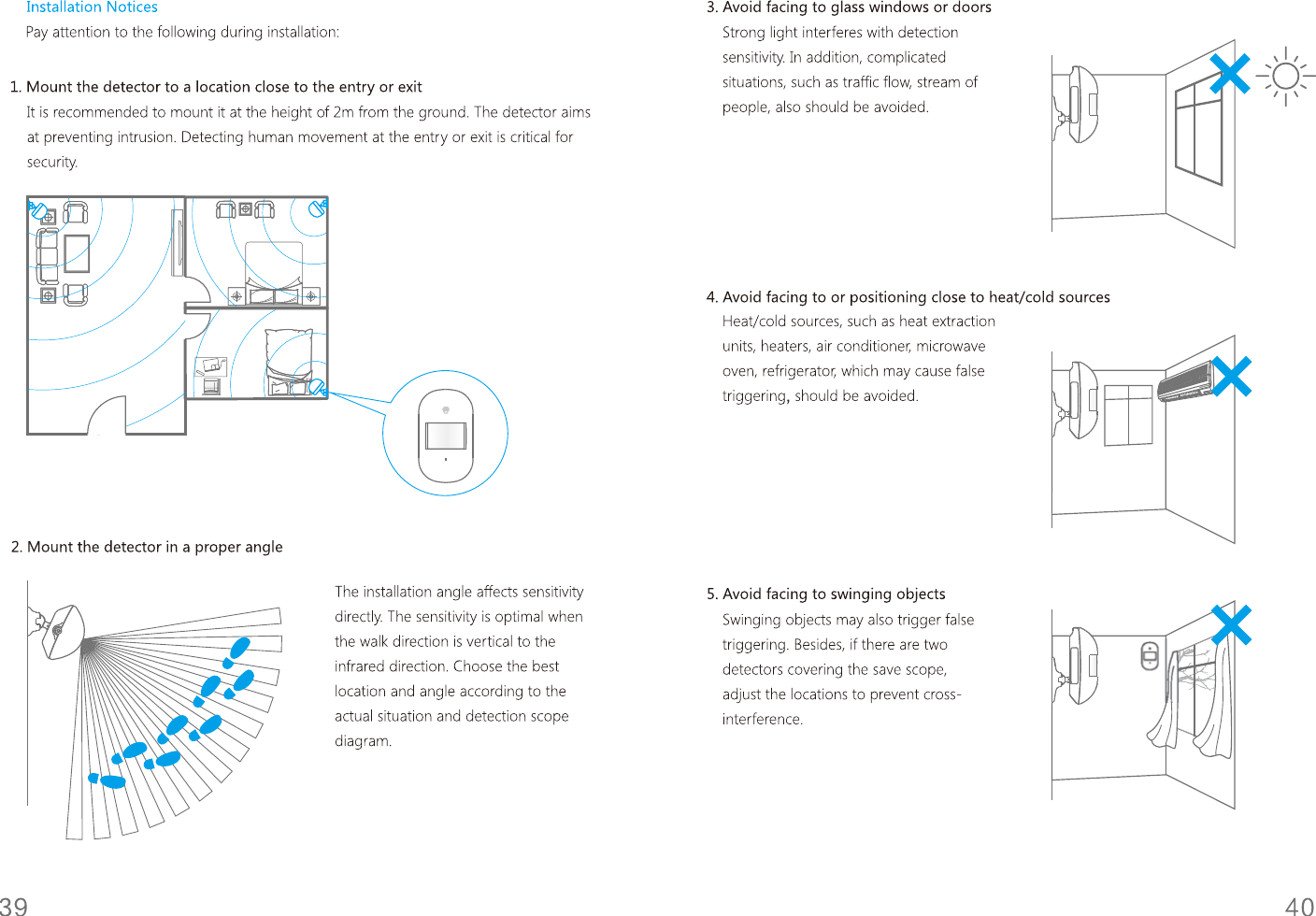 Installation Notices

Pay attention to the following during installation:

1. Mount the detector to a location close to the entry or exit

It is recommended to mount it at the height of 2m from the ground. The detector aims at preventing intrusion. Detecting human movement at the entry or exit is critical for security.

2. Mount the detector in a proper angle

The installation angle affects sensitivity directly. The sensitivity is optimal when the walk direction is vertical to the infrared direction. Choose the best location and angle according to the actual situation and detection scope diagram.

39

3. Avoid facing to glass windows or doors

Strong light interferes with detection sensitivity. In addition, complicated situations, such as traffic flow, stream of people, also should be avoided.

4. Avoid facing to or positioning close to heat/cold sources

Heat/cold sources, such as heat extraction units, heaters, air conditioner, microwave oven, refrigerator, which may cause false triggering, should be avoided.

5. Avoid facing to swinging objects

Swinging objects may also trigger false triggering. Besides, if there are two detectors covering the save scope, adjust the locations to prevent cross-interference.

40