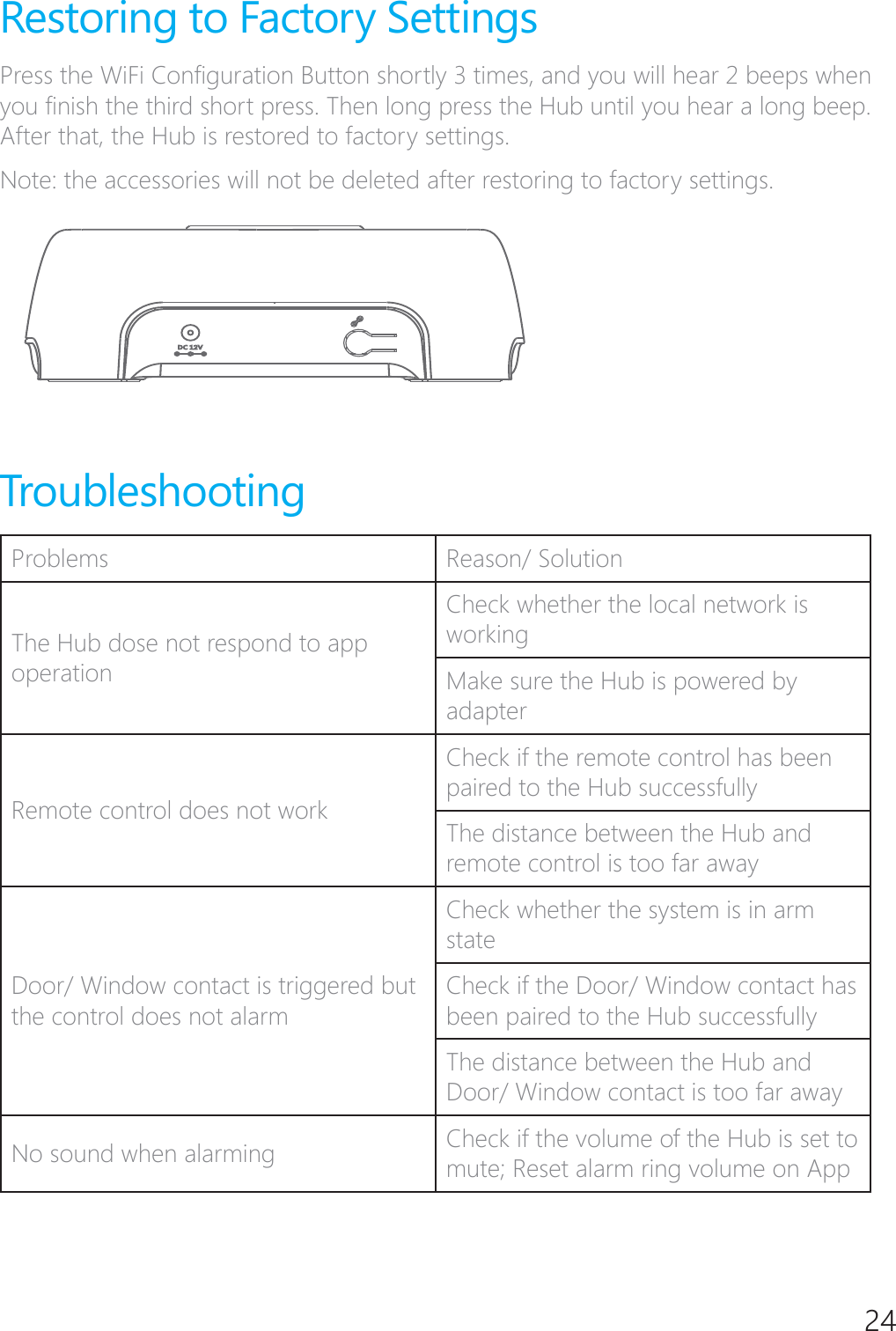 Restoring to Factory Settings

Press the WiFi Configuration Button shortly 3 times, and you will hear 2 beeps when you finish the third short press. Then long press the Hub until you hear a long beep. After that, the Hub is restored to factory settings.

Note: the accessories will not be deleted after restoring to factory settings.

DC 12V

Troubleshooting

| Problems | Reason/ Solution |
|---|---|
| The Hub dose not respond to app operation | Check whether the local network is working |
| | Make sure the Hub is powered by adapter |
| Remote control does not work | Check if the remote control has been paired to the Hub successfully |
| | The distance between the Hub and remote control is too far away |
| Door/ Window contact is triggered but the control does not alarm | Check whether the system is in arm state |
| | Check if the Door/ Window contact has been paired to the Hub successfully |
| | The distance between the Hub and Door/ Window contact is too far away |
| No sound when alarming | Check if the volume of the Hub is set to mute; Reset alarm ring volume on App |

24