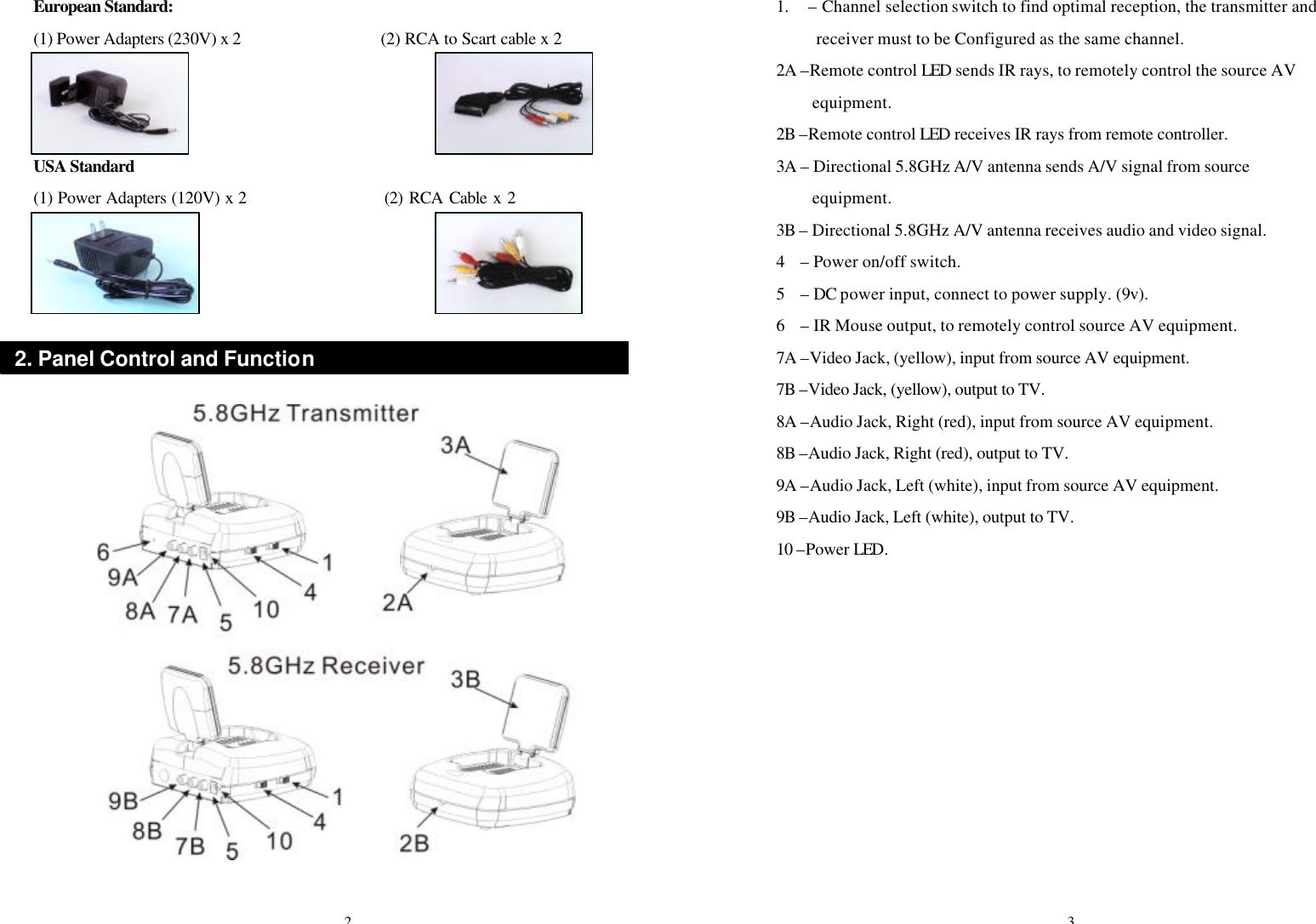 European Standard:

(1) Power Adapters (230V) x 2

(2) RCA to Scart cable x 2

USA Standard

(1) Power Adapters (120V) x 2

(2) RCA Cable x 2

2. Panel Control and Function

5.8GHz Transmitter

3A

6

9A

8A 7A 5 10

4

1

2A

5.8GHz Receiver

3B

9B

8B 7B 5 10

4

1

2B

2

1. – Channel selection switch to find optimal reception, the transmitter and receiver must to be Configured as the same channel.

2A –Remote control LED sends IR rays, to remotely control the source AV equipment.

2B –Remote control LED receives IR rays from remote controller.

3A – Directional 5.8GHz A/V antenna sends A/V signal from source equipment.

3B – Directional 5.8GHz A/V antenna receives audio and video signal.

4 – Power on/off switch.

5 – DC power input, connect to power supply. (9v).

6 – IR Mouse output, to remotely control source AV equipment.

7A –Video Jack, (yellow), input from source AV equipment.

7B –Video Jack, (yellow), output to TV.

8A –Audio Jack, Right (red), input from source AV equipment.

8B –Audio Jack, Right (red), output to TV.

9A –Audio Jack, Left (white), input from source AV equipment.

9B –Audio Jack, Left (white), output to TV.

10 –Power LED.

3