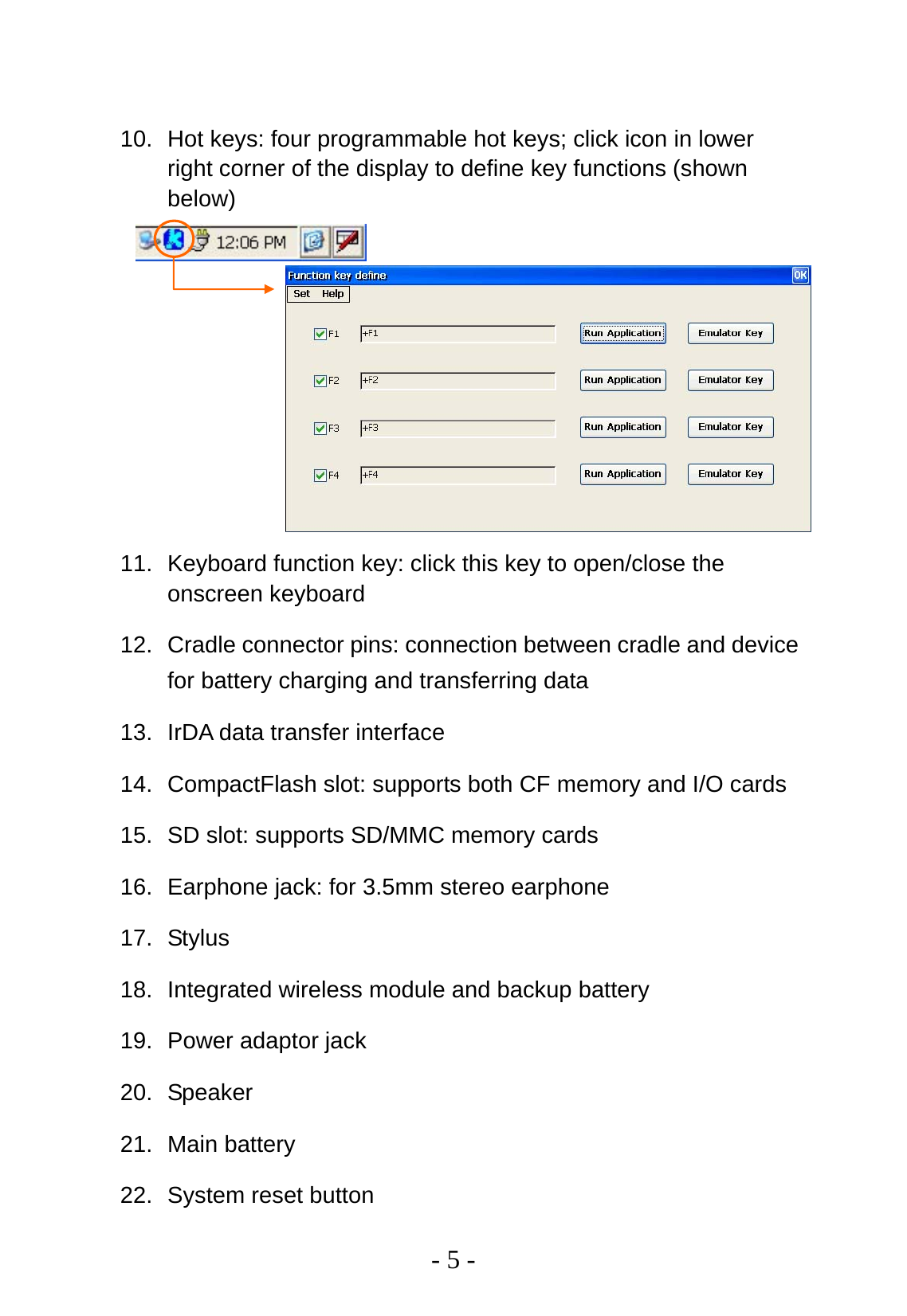 10. Hot keys: four programmable hot keys; click icon in lower right corner of the display to define key functions (shown below)

12:06 PM

Function key define

OK

Set Help

F1 +F1 Run Application Emulator Key

F2 +F2 Run Application Emulator Key

F3 +F3 Run Application Emulator Key

F4 +F4 Run Application Emulator Key

11. Keyboard function key: click this key to open/close the onscreen keyboard

12. Cradle connector pins: connection between cradle and device for battery charging and transferring data

13. IrDA data transfer interface

14. CompactFlash slot: supports both CF memory and I/O cards

15. SD slot: supports SD/MMC memory cards

16. Earphone jack: for 3.5mm stereo earphone

17. Stylus

18. Integrated wireless module and backup battery

19. Power adaptor jack

20. Speaker

21. Main battery

22. System reset button

- 5 -