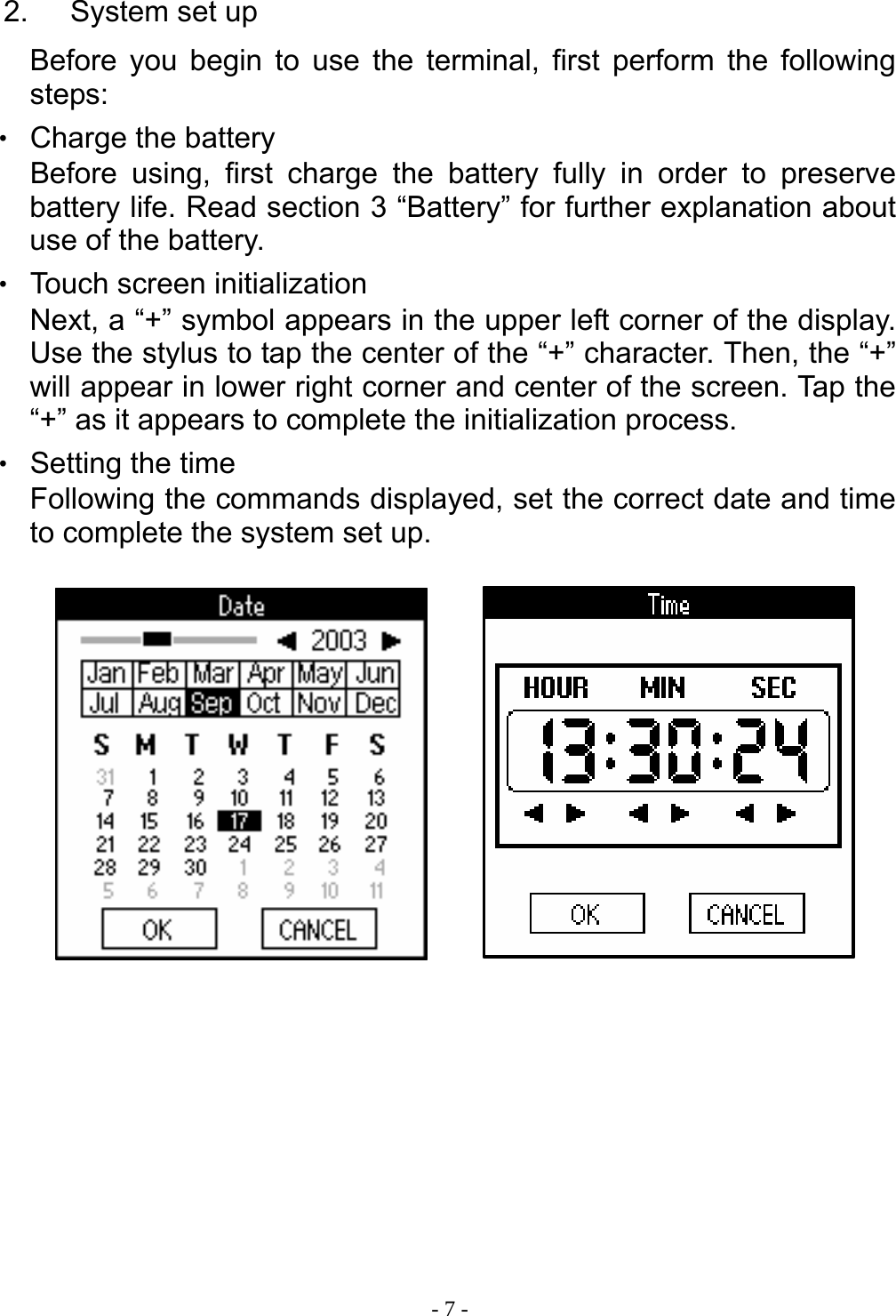 2. System set up

Before you begin to use the terminal, first perform the following steps:

· Charge the battery
Before using, first charge the battery fully in order to preserve battery life. Read section 3 “Battery” for further explanation about use of the battery.

· Touch screen initialization
Next, a “+” symbol appears in the upper left corner of the display. Use the stylus to tap the center of the “+” character. Then, the “+” will appear in lower right corner and center of the screen. Tap the “+” as it appears to complete the initialization process.

· Setting the time
Following the commands displayed, set the correct date and time to complete the system set up.

Date

2003

| Jan | Feb | Mar | Apr | May | Jun |
|---|---|---|---|---|---|
| Jul | Aug | Sep | Oct | Nov | Dec |

| S | M | T | W | T | F | S |
|---|---|---|---|---|---|---|
| 31 | 1 | 2 | 3 | 4 | 5 | 6 |
| 7 | 8 | 9 | 10 | 11 | 12 | 13 |
| 14 | 15 | 16 | 17 | 18 | 19 | 20 |
| 21 | 22 | 23 | 24 | 25 | 26 | 27 |
| 28 | 29 | 30 | 1 | 2 | 3 | 4 |
| 5 | 6 | 7 | 8 | 9 | 10 | 11 |

OK CANCEL

Time

HOUR MIN SEC

13:30:24

OK CANCEL

- 7 -