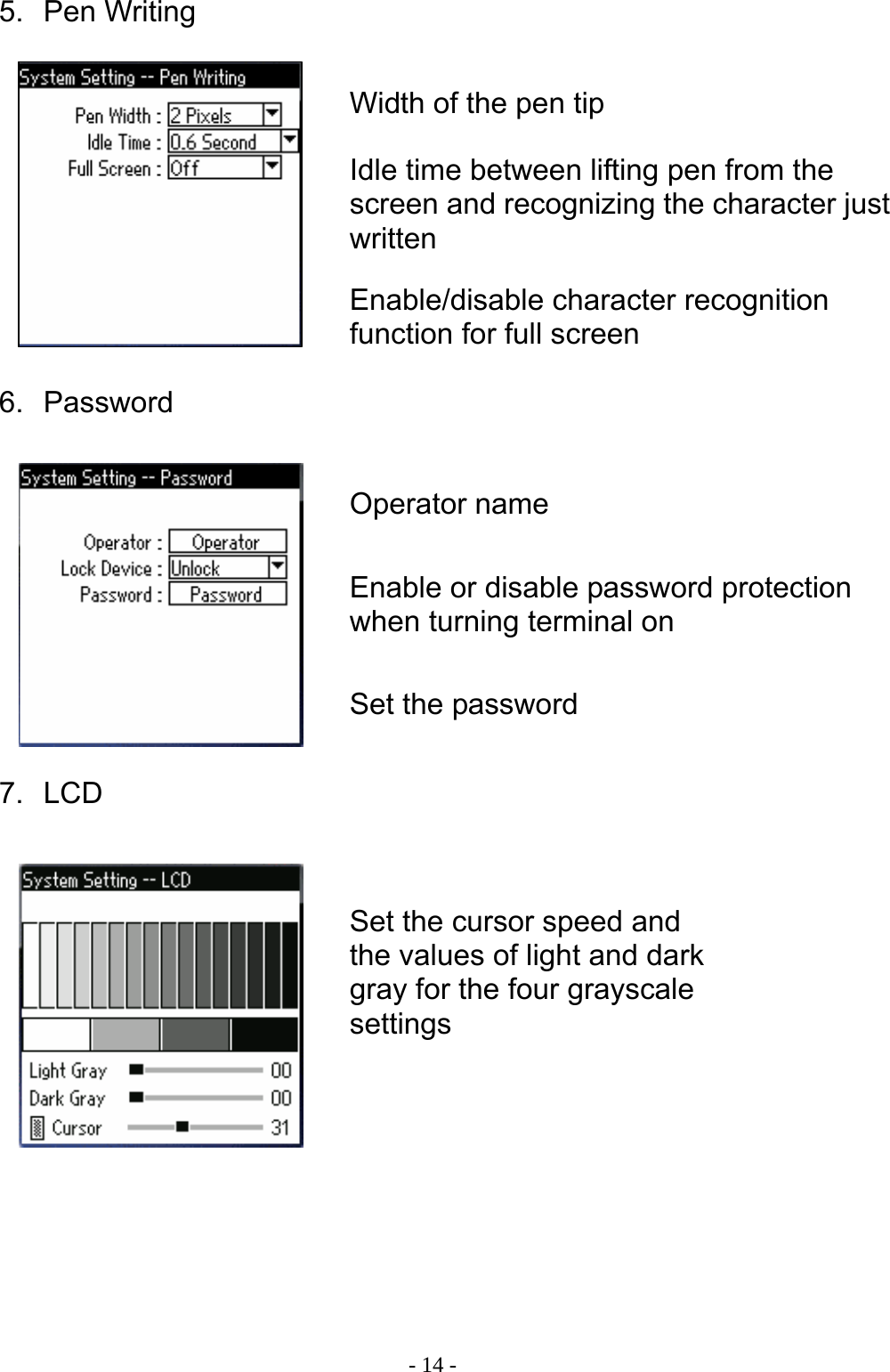 5. Pen Writing

System Setting -- Pen Writing

Pen Width : 2 Pixels
Idle Time : 0.6 Second
Full Screen : Off

Width of the pen tip

Idle time between lifting pen from the screen and recognizing the character just written

Enable/disable character recognition function for full screen

6. Password

System Setting -- Password

Operator : Operator
Lock Device : Unlock
Password : Password

Operator name

Enable or disable password protection when turning terminal on

Set the password

7. LCD

System Setting -- LCD

Light Gray 00
Dark Gray 00
Cursor 31

Set the cursor speed and the values of light and dark gray for the four grayscale settings

- 14 -