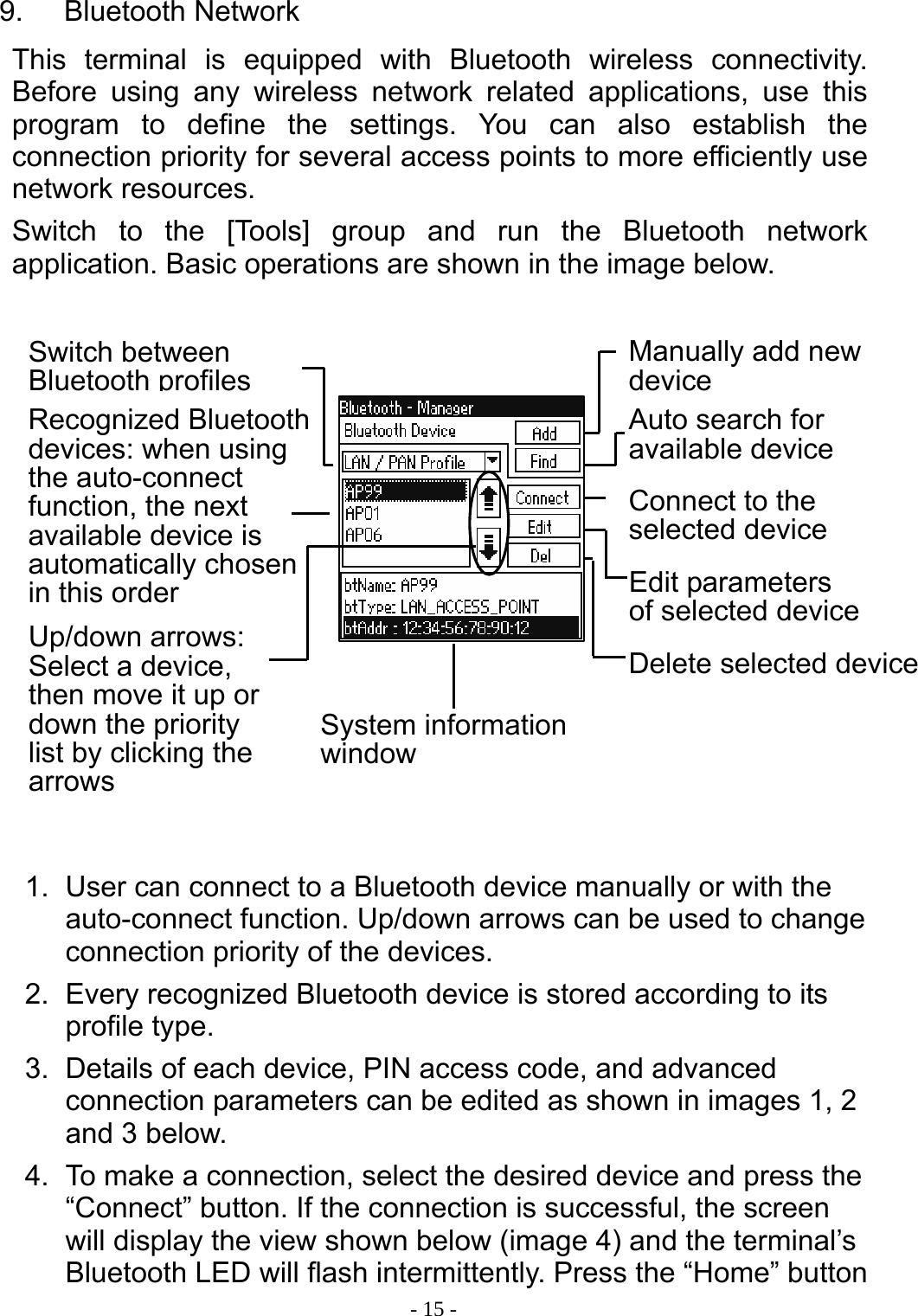 9. Bluetooth Network

This terminal is equipped with Bluetooth wireless connectivity. Before using any wireless network related applications, use this program to define the settings. You can also establish the connection priority for several access points to more efficiently use network resources.

Switch to the [Tools] group and run the Bluetooth network application. Basic operations are shown in the image below.

Switch between Bluetooth profiles

Recognized Bluetooth devices: when using the auto-connect function, the next available device is automatically chosen in this order

Up/down arrows: Select a device, then move it up or down the priority list by clicking the arrows

Bluetooth - Manager
Bluetooth Device
Add
Find
LAN / PAN Profile
AP99
AP01
AP06
Connect
Edit
Del
btName: AP99
btType: LAN_ACCESS_POINT
btAddr : 12:34:56:78:90:12

System information window

Manually add new device

Auto search for available device

Connect to the selected device

Edit parameters of selected device

Delete selected device

1. User can connect to a Bluetooth device manually or with the auto-connect function. Up/down arrows can be used to change connection priority of the devices.

2. Every recognized Bluetooth device is stored according to its profile type.

3. Details of each device, PIN access code, and advanced connection parameters can be edited as shown in images 1, 2 and 3 below.

4. To make a connection, select the desired device and press the “Connect” button. If the connection is successful, the screen will display the view shown below (image 4) and the terminal’s Bluetooth LED will flash intermittently. Press the “Home” button

- 15 -