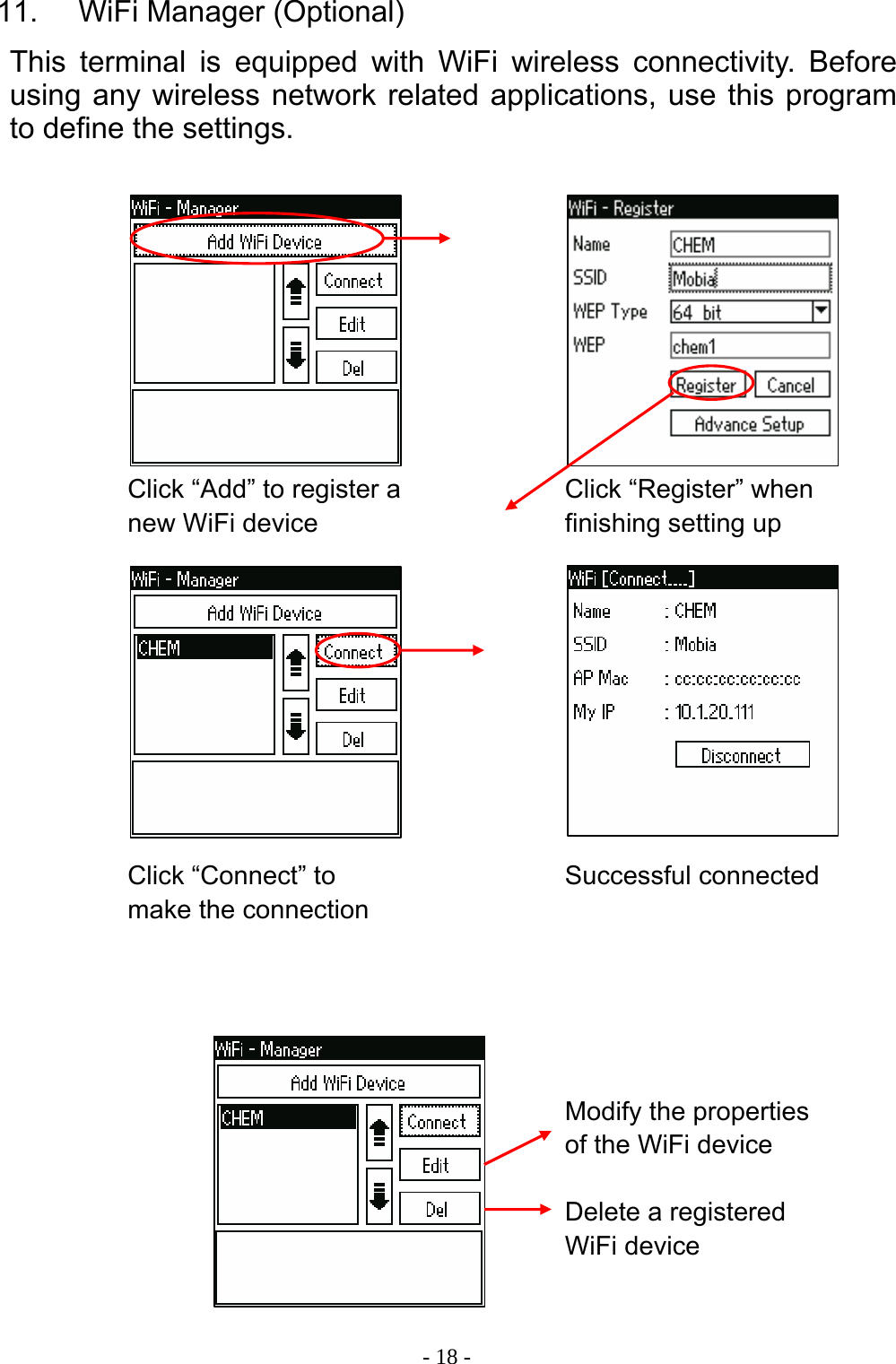 11. WiFi Manager (Optional)

This terminal is equipped with WiFi wireless connectivity. Before using any wireless network related applications, use this program to define the settings.

WiFi - Manager
Add WiFi Device
Connect
Edit
Del

Click “Add” to register a new WiFi device

WiFi - Register
Name CHEM
SSID Mobia
WEP Type 64 bit
WEP chem1
Register Cancel
Advance Setup

Click “Register” when finishing setting up

WiFi - Manager
Add WiFi Device
CHEM
Connect
Edit
Del

Click “Connect” to make the connection

WiFi [Connect....]
Name : CHEM
SSID : Mobia
AP Mac : cc:cc:cc:cc:cc:cc
My IP : 10.1.20.111
Disconnect

Successful connected

WiFi - Manager
Add WiFi Device
CHEM
Connect
Edit
Del

Modify the properties of the WiFi device

Delete a registered WiFi device

- 18 -