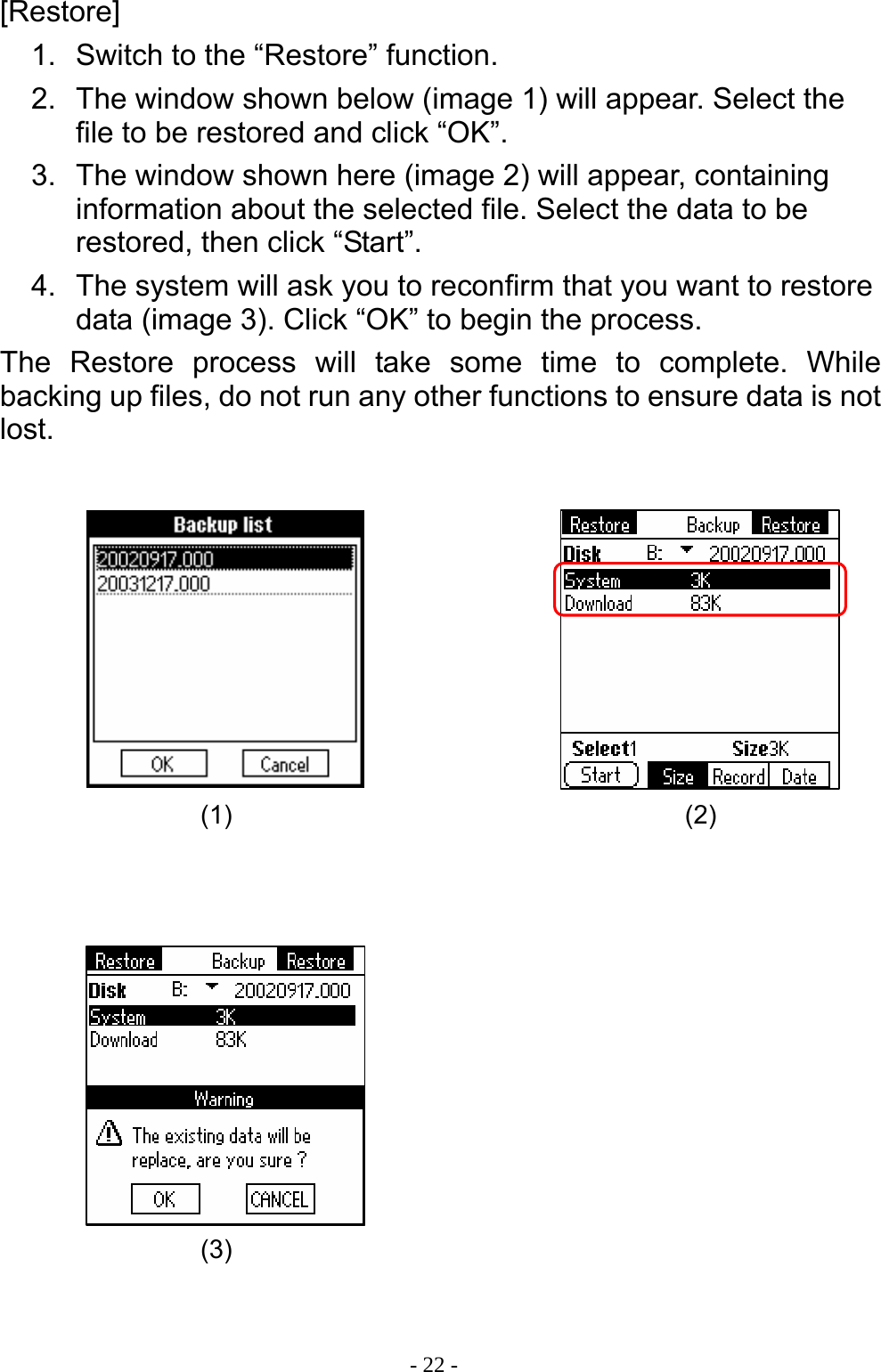 [Restore]

1. Switch to the “Restore” function.
2. The window shown below (image 1) will appear. Select the file to be restored and click “OK”.
3. The window shown here (image 2) will appear, containing information about the selected file. Select the data to be restored, then click “Start”.
4. The system will ask you to reconfirm that you want to restore data (image 3). Click “OK” to begin the process.

The Restore process will take some time to complete. While backing up files, do not run any other functions to ensure data is not lost.

Backup list
20020917.000
20031217.000
OK Cancel

(1)

Restore Backup Restore
Disk B: 20020917.000
System 3K
Download 83K
Select1 Size3K
Start Size Record Date

(2)

Restore Backup Restore
Disk B: 20020917.000
System 3K
Download 83K
Warning
The existing data will be replace, are you sure ?
OK CANCEL

(3)

- 22 -