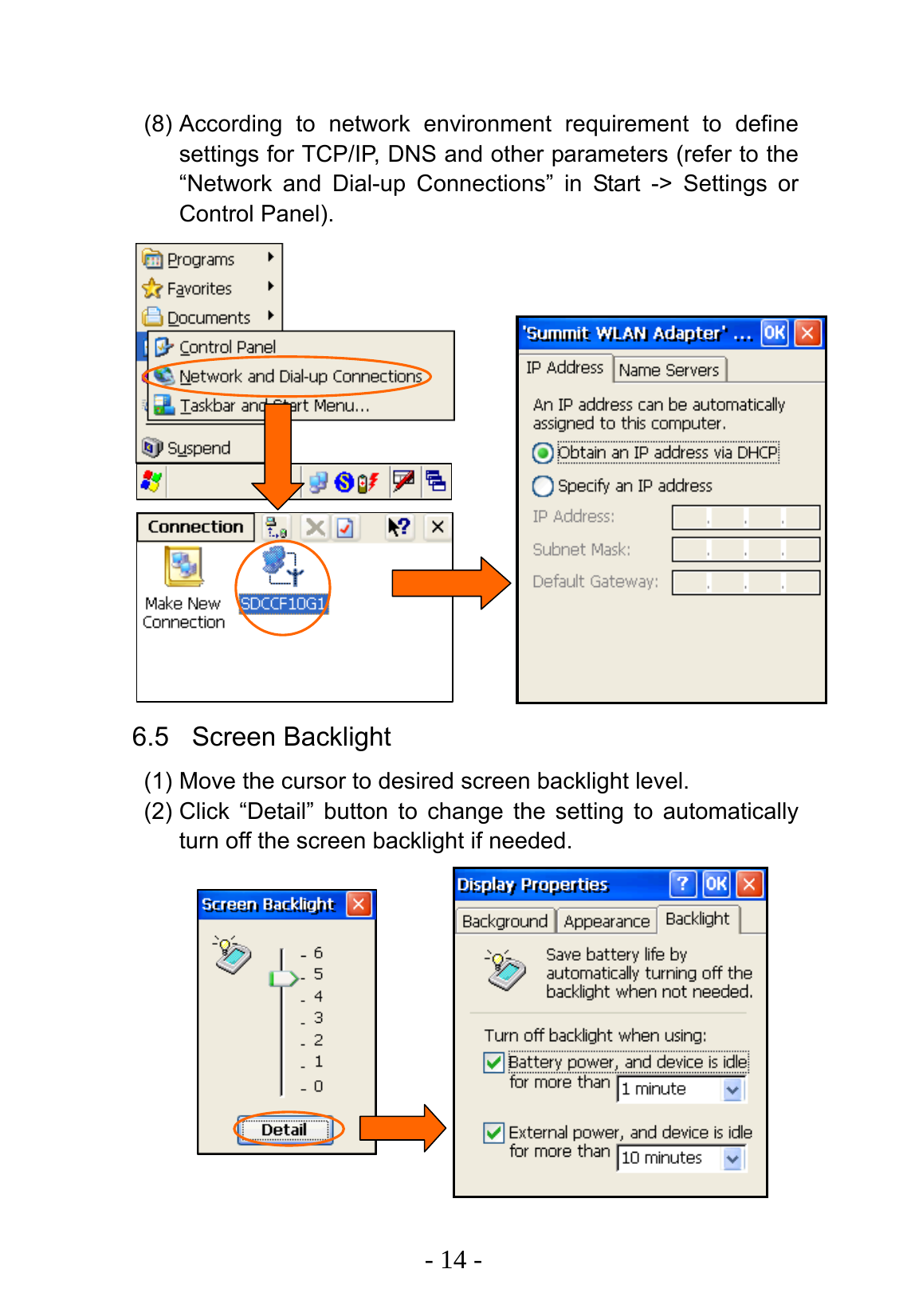 (8) According to network environment requirement to define settings for TCP/IP, DNS and other parameters (refer to the “Network and Dial-up Connections” in Start -> Settings or Control Panel).

Programs
Favorites
Documents
Control Panel
Network and Dial-up Connections
Taskbar and Start Menu...
Suspend

Connection
Make New Connection
SDCCF10G1

'Summit WLAN Adapter' ... OK
IP Address
Name Servers
An IP address can be automatically assigned to this computer.
Obtain an IP address via DHCP
Specify an IP address
IP Address:
Subnet Mask:
Default Gateway:

6.5 Screen Backlight

(1) Move the cursor to desired screen backlight level.
(2) Click “Detail” button to change the setting to automatically turn off the screen backlight if needed.

Screen Backlight
6
5
4
3
2
1
0
Detail

Display Properties
? OK
Background
Appearance
Backlight
Save battery life by automatically turning off the backlight when not needed.
Turn off backlight when using:
Battery power, and device is idle for more than
1 minute
External power, and device is idle for more than
10 minutes

- 14 -