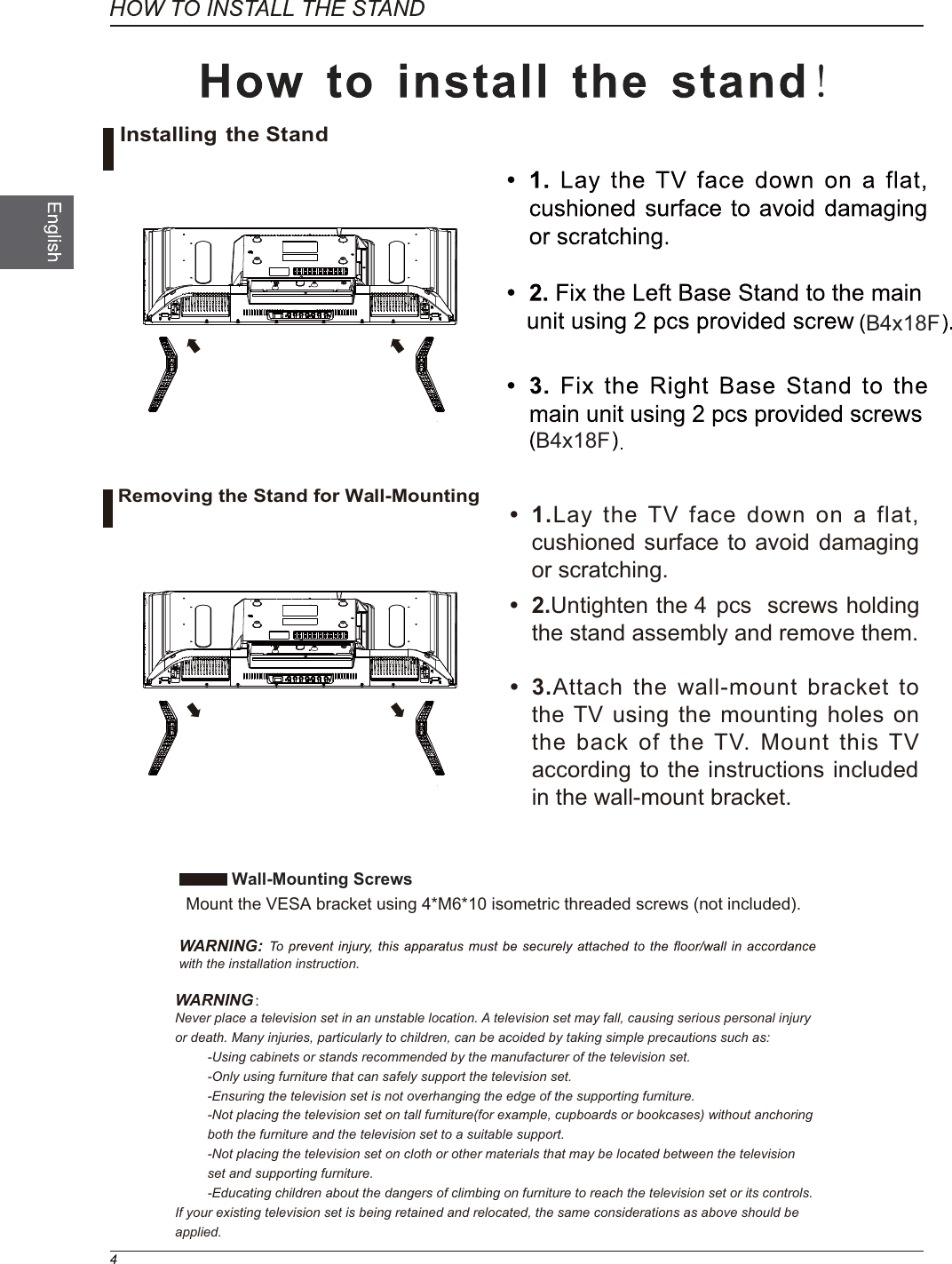 HOW TO INSTALL THE STAND

English

How to install the stand!

Installing the Stand

• 1. Lay the TV face down on a flat, cushioned surface to avoid damaging or scratching.

• 2. Fix the Left Base Stand to the main unit using 2 pcs provided screw (B4x18F).

• 3. Fix the Right Base Stand to the main unit using 2 pcs provided screws (B4x18F).

Removing the Stand for Wall-Mounting

• 1.Lay the TV face down on a flat, cushioned surface to avoid damaging or scratching.

• 2.Untighten the 4 pcs screws holding the stand assembly and remove them.

• 3.Attach the wall-mount bracket to the TV using the mounting holes on the back of the TV. Mount this TV according to the instructions included in the wall-mount bracket.

Wall-Mounting Screws

Mount the VESA bracket using 4*M6*10 isometric threaded screws (not included).

WARNING: To prevent injury, this apparatus must be securely attached to the floor/wall in accordance with the installation instruction.

WARNING:
Never place a television set in an unstable location. A television set may fall, causing serious personal injury or death. Many injuries, particularly to children, can be acoided by taking simple precautions such as:
-Using cabinets or stands recommended by the manufacturer of the television set.
-Only using furniture that can safely support the television set.
-Ensuring the television set is not overhanging the edge of the supporting furniture.
-Not placing the television set on tall furniture(for example, cupboards or bookcases) without anchoring both the furniture and the television set to a suitable support.
-Not placing the television set on cloth or other materials that may be located between the television set and supporting furniture.
-Educating children about the dangers of climbing on furniture to reach the television set or its controls.
If your existing television set is being retained and relocated, the same considerations as above should be applied.

4