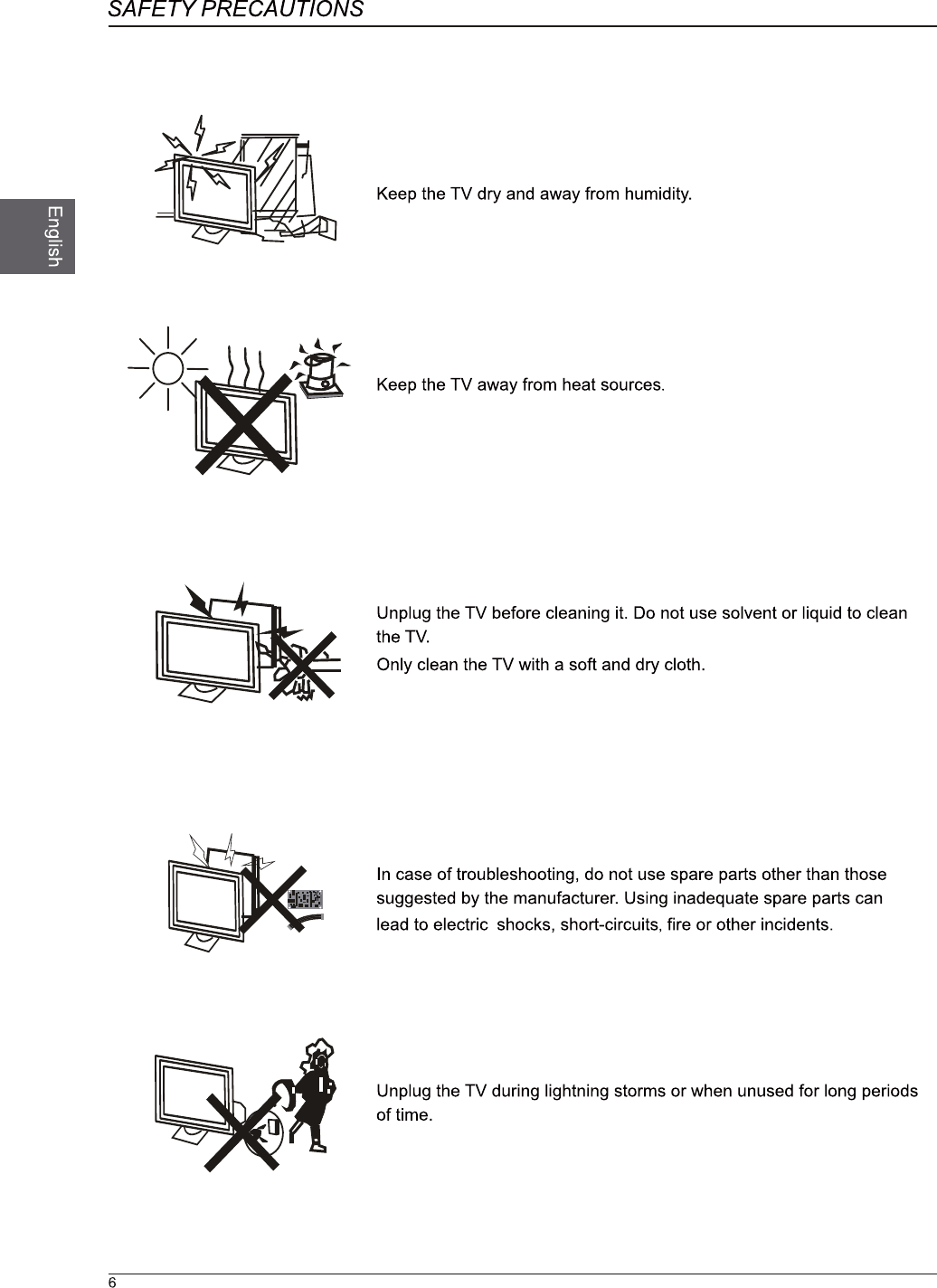 SAFETY PRECAUTIONS

English

Keep the TV dry and away from humidity.

Keep the TV away from heat sources.

Unplug the TV before cleaning it. Do not use solvent or liquid to clean the TV.

Only clean the TV with a soft and dry cloth.

In case of troubleshooting, do not use spare parts other than those suggested by the manufacturer. Using inadequate spare parts can lead to electric shocks, short-circuits, fire or other incidents.

Unplug the TV during lightning storms or when unused for long periods of time.

6