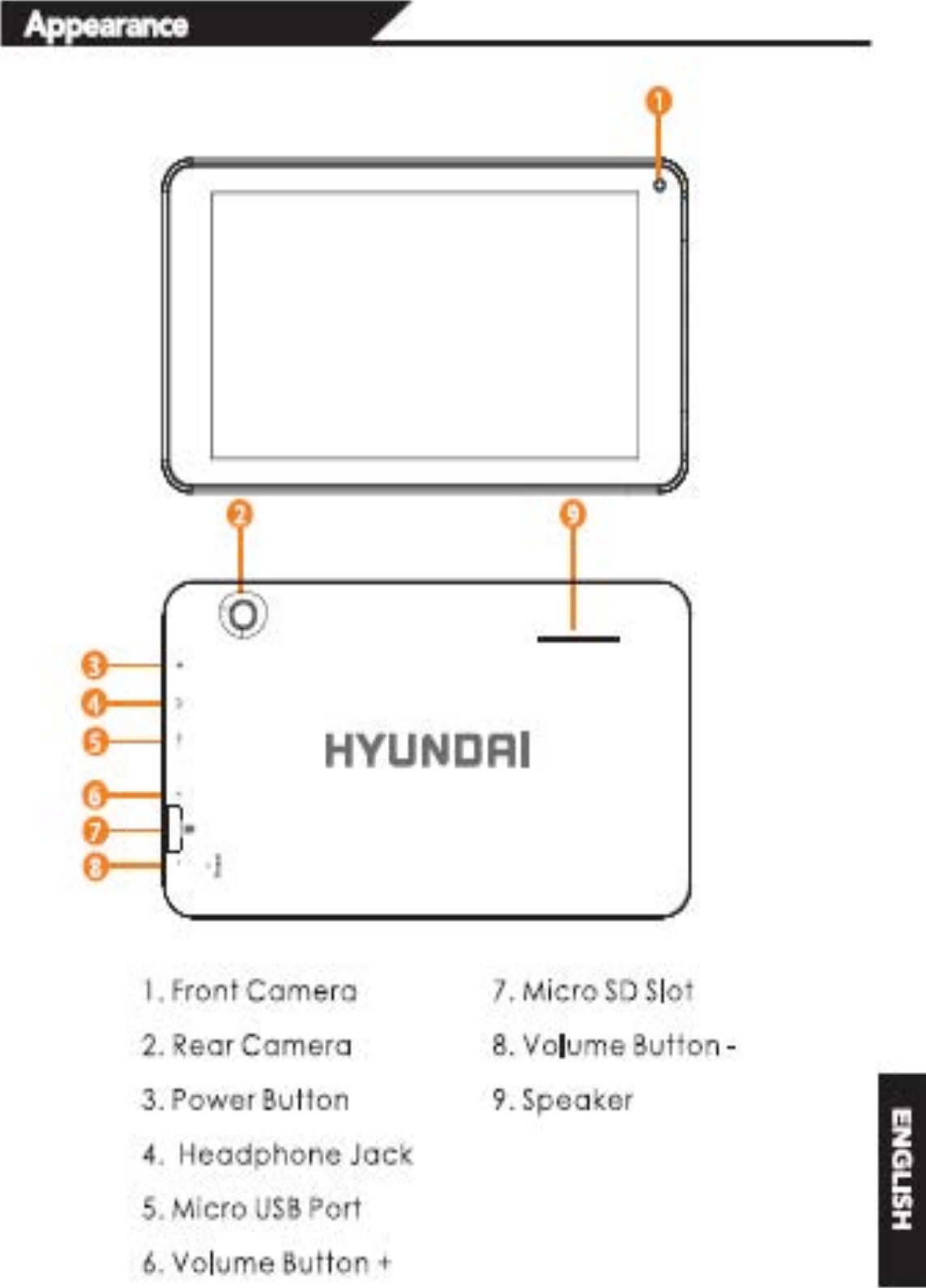 Appearance

1

2

9

3

4

5

6

7

8

HYUNDAI

1. Front Camera

2. Rear Camera

3. Power Button

4. Headphone Jack

5. Micro USB Port

6. Volume Button +

7. Micro SD Slot

8. Volume Button -

9. Speaker

ENGLISH