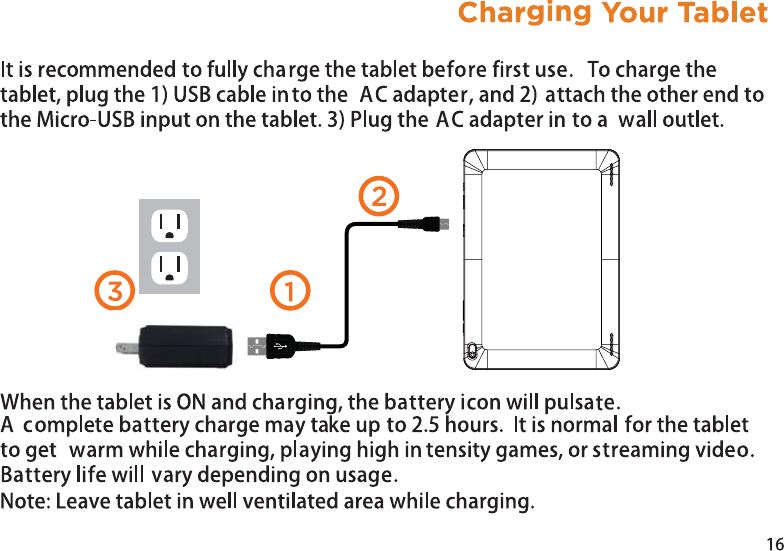 Charging Your Tablet

It is recommended to fully charge the tablet before first use. To charge the tablet, plug the 1) USB cable into the AC adapter, and 2) attach the other end to the Micro-USB input on the tablet. 3) Plug the AC adapter in to a wall outlet.

2

3

1

When the tablet is ON and charging, the battery icon will pulsate.
A complete battery charge may take up to 2.5 hours. It is normal for the tablet to get warm while charging, playing high intensity games, or streaming video. Battery life will vary depending on usage.
Note: Leave tablet in well ventilated area while charging.

16